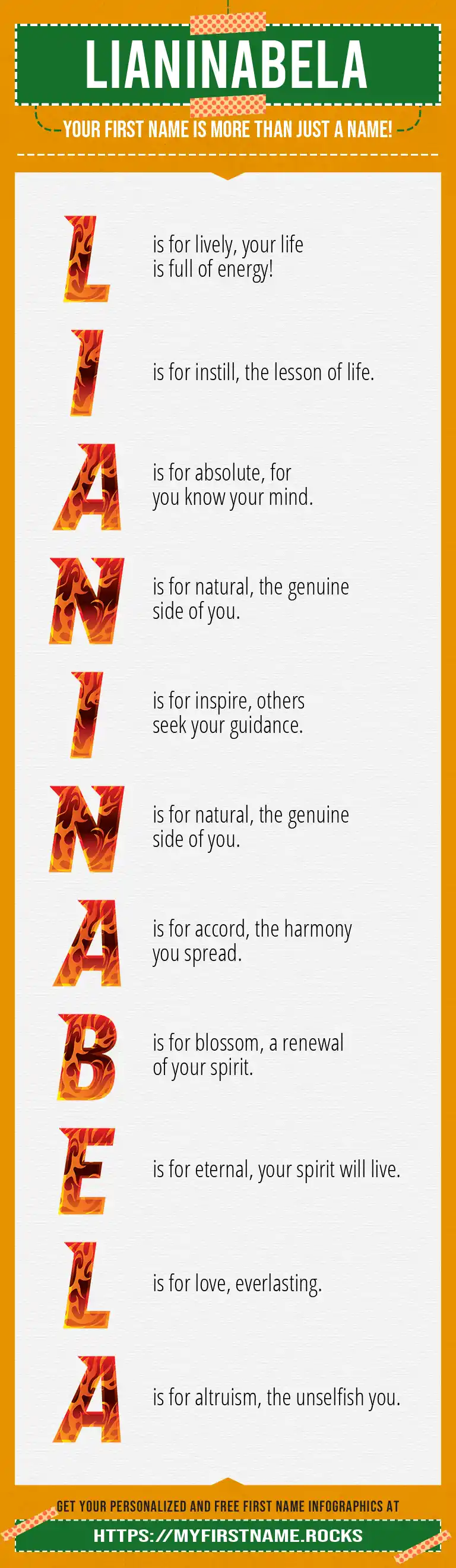 LIANINABELA

YOUR FIRST NAME IS MORE THAN JUST A NAME!

L is for lively, your life is full of energy!

I is for instill, the lesson of life.

A is for absolute, for you know your mind.

N is for natural, the genuine side of you.

I is for inspire, others seek your guidance.

N is for natural, the genuine side of you.

A is for accord, the harmony you spread.

B is for blossom, a renewal of your spirit.

E is for eternal, your spirit will live.

L is for love, everlasting.

A is for altruism, the unselfish you.

GET YOUR PERSONALIZED AND FREE FIRST NAME INFOGRAPHICS AT

HTTPS://MYFIRSTNAME.ROCKS