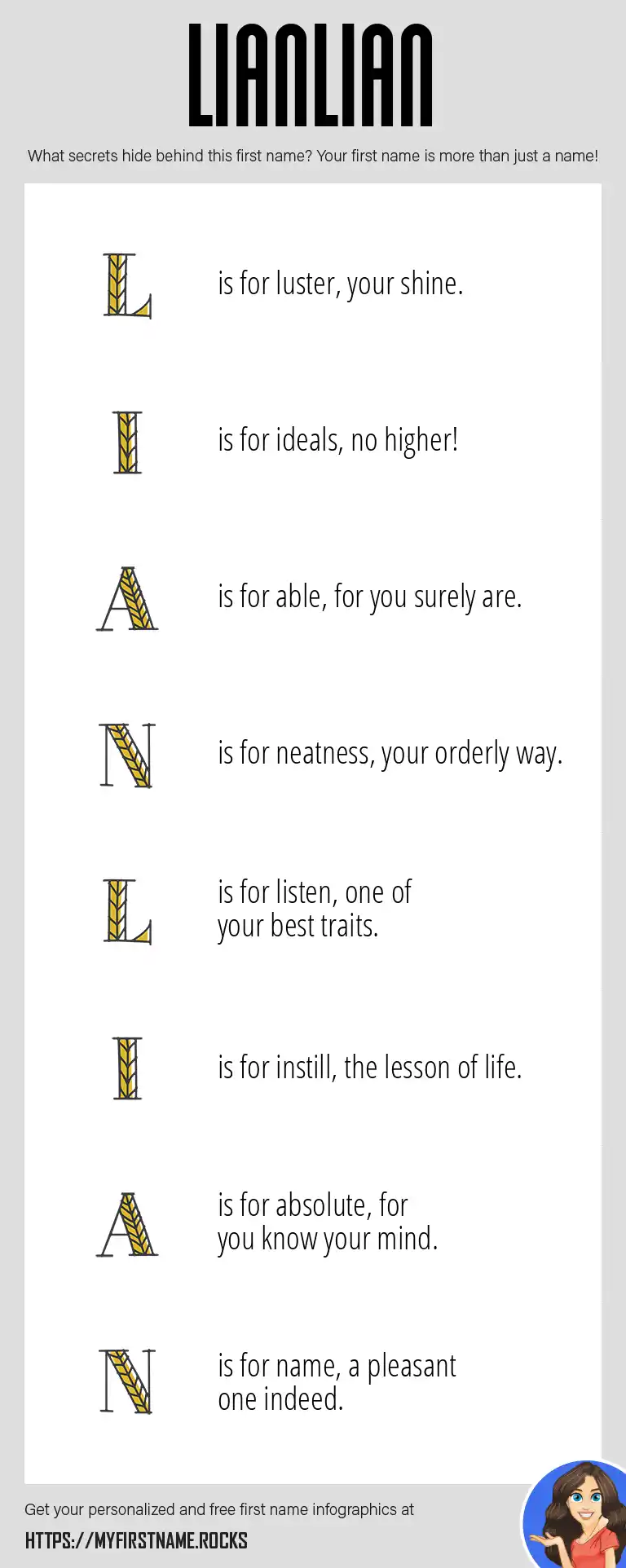 LIANLIAN

What secrets hide behind this first name? Your first name is more than just a name!

L is for luster, your shine.

I is for ideals, no higher!

A is for able, for you surely are.

N is for neatness, your orderly way.

L is for listen, one of your best traits.

I is for instill, the lesson of life.

A is for absolute, for you know your mind.

N is for name, a pleasant one indeed.

Get your personalized and free first name infographics at

HTTPS://MYFIRSTNAME.ROCKS