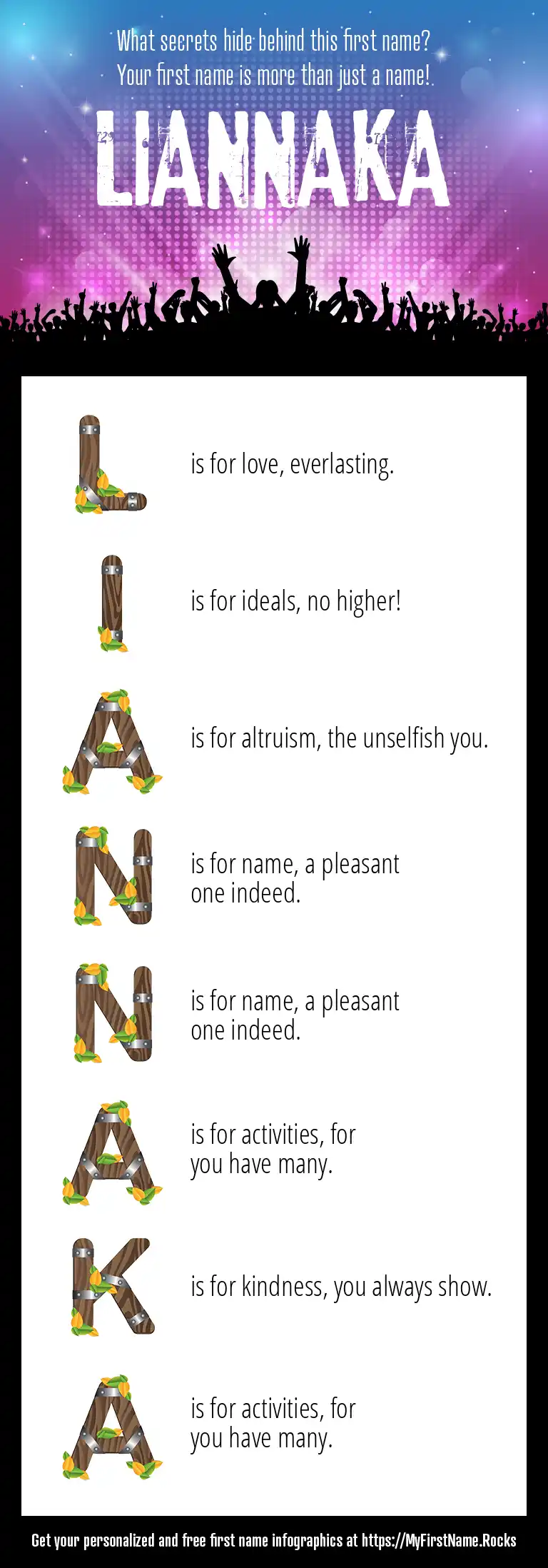 What secrets hide behind this first name?
Your first name is more than just a name!

LIANNAKA

L is for love, everlasting.

I is for ideals, no higher!

A is for altruism, the unselfish you.

N is for name, a pleasant one indeed.

N is for name, a pleasant one indeed.

A is for activities, for you have many.

K is for kindness, you always show.

A is for activities, for you have many.

Get your personalized and free first name infographics at https://MyFirstName.Rocks