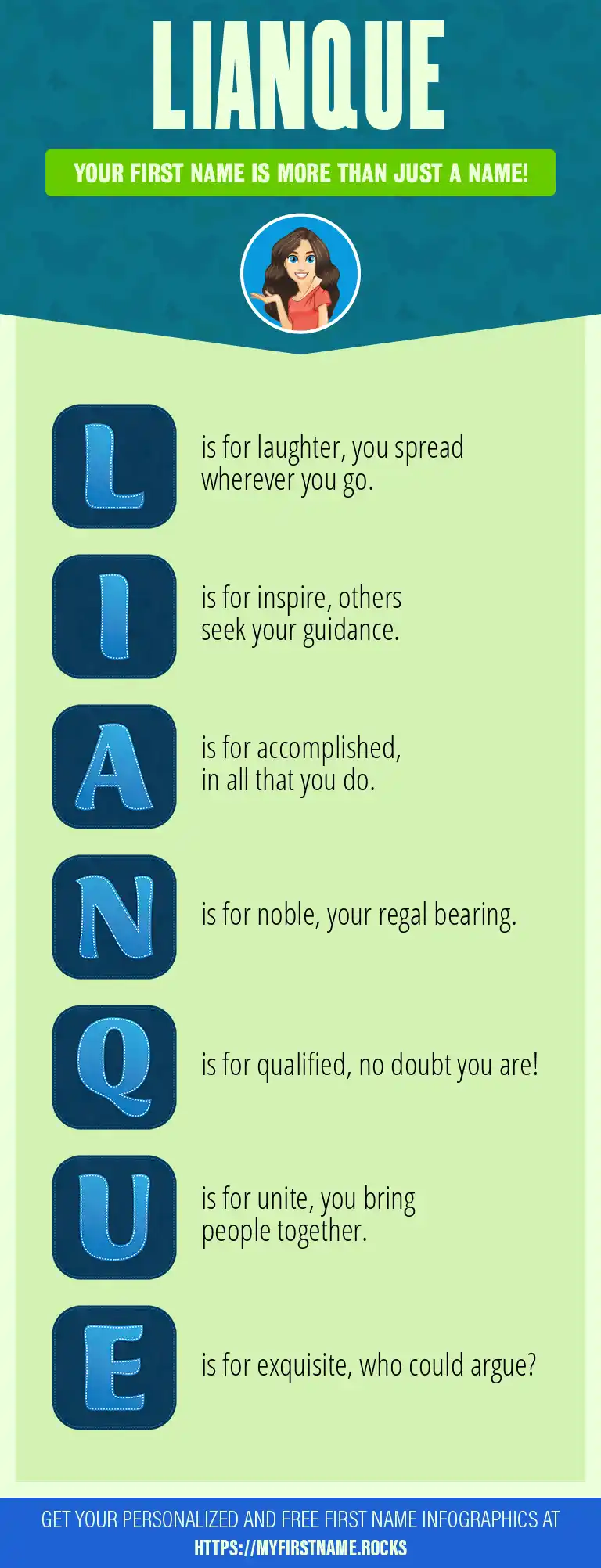 LIANQUE

YOUR FIRST NAME IS MORE THAN JUST A NAME!

L is for laughter, you spread wherever you go.

I is for inspire, others seek your guidance.

A is for accomplished, in all that you do.

N is for noble, your regal bearing.

Q is for qualified, no doubt you are!

U is for unite, you bring people together.

E is for exquisite, who could argue?

GET YOUR PERSONALIZED AND FREE FIRST NAME INFOGRAPHICS AT HTTPS://MYFIRSTNAME.ROCKS