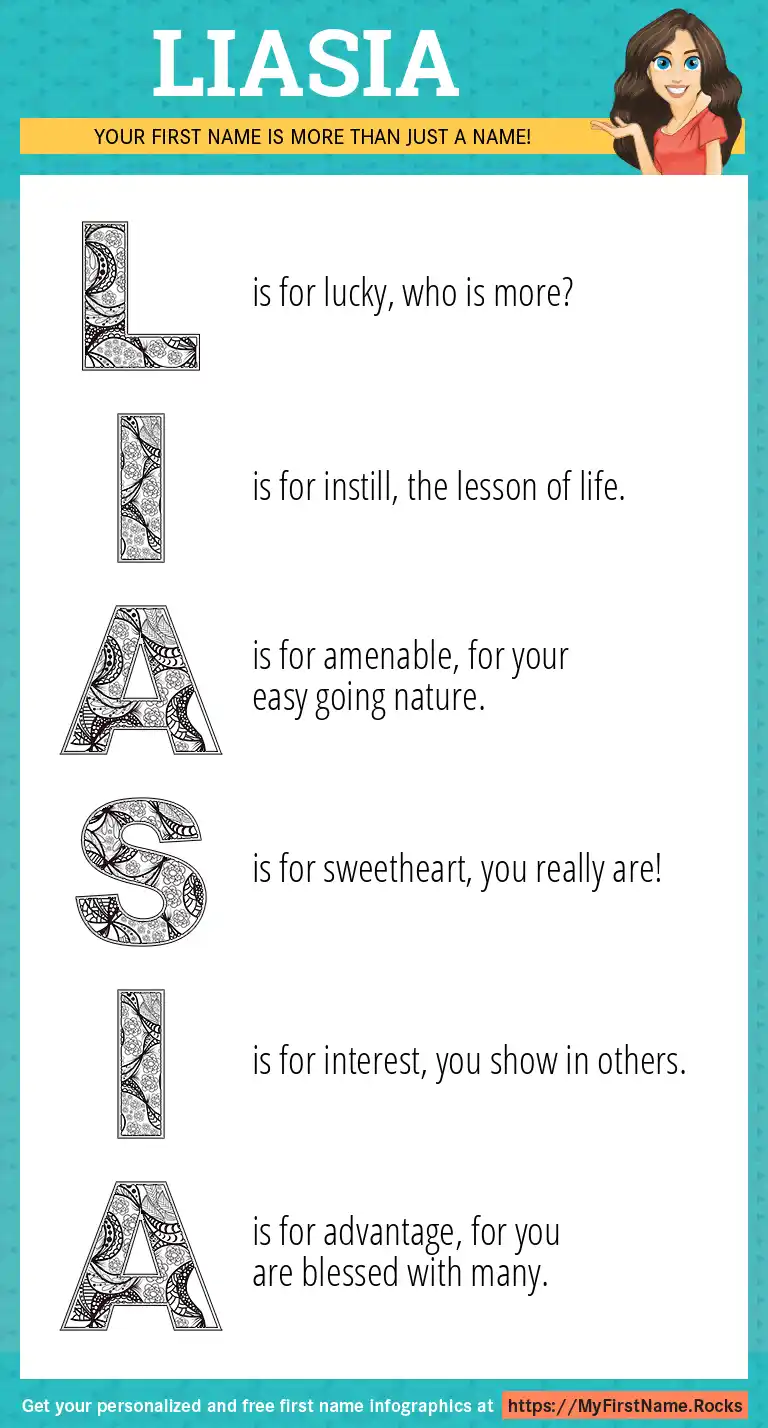 LIASIA

YOUR FIRST NAME IS MORE THAN JUST A NAME!

L is for lucky, who is more?

I is for instill, the lesson of life.

A is for amenable, for your easy going nature.

S is for sweetheart, you really are!

I is for interest, you show in others.

A is for advantage, for you are blessed with many.

Get your personalized and free first name infographics at https://MyFirstName.Rocks