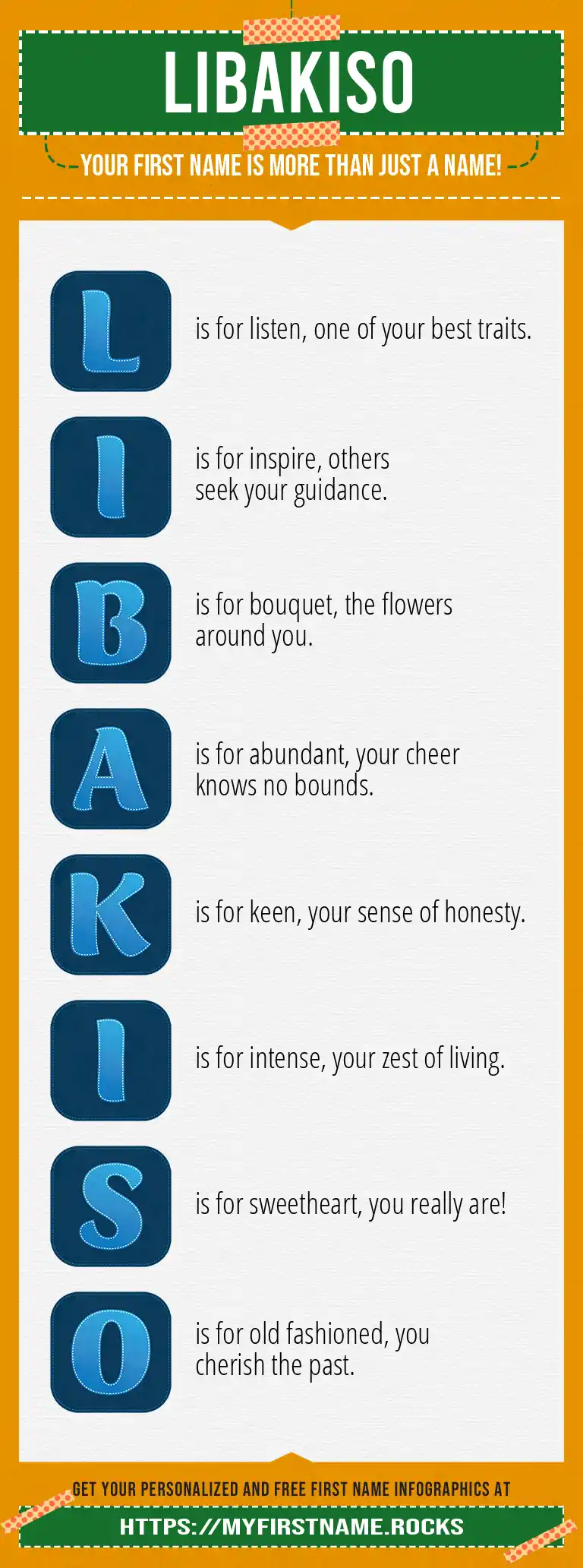 LIBAKISO

YOUR FIRST NAME IS MORE THAN JUST A NAME!

L is for listen, one of your best traits.

I is for inspire, others seek your guidance.

B is for bouquet, the flowers around you.

A is for abundant, your cheer knows no bounds.

K is for keen, your sense of honesty.

I is for intense, your zest of living.

S is for sweetheart, you really are!

O is for old fashioned, you cherish the past.

GET YOUR PERSONALIZED AND FREE FIRST NAME INFOGRAPHICS AT

HTTPS://MYFIRSTNAME.ROCKS