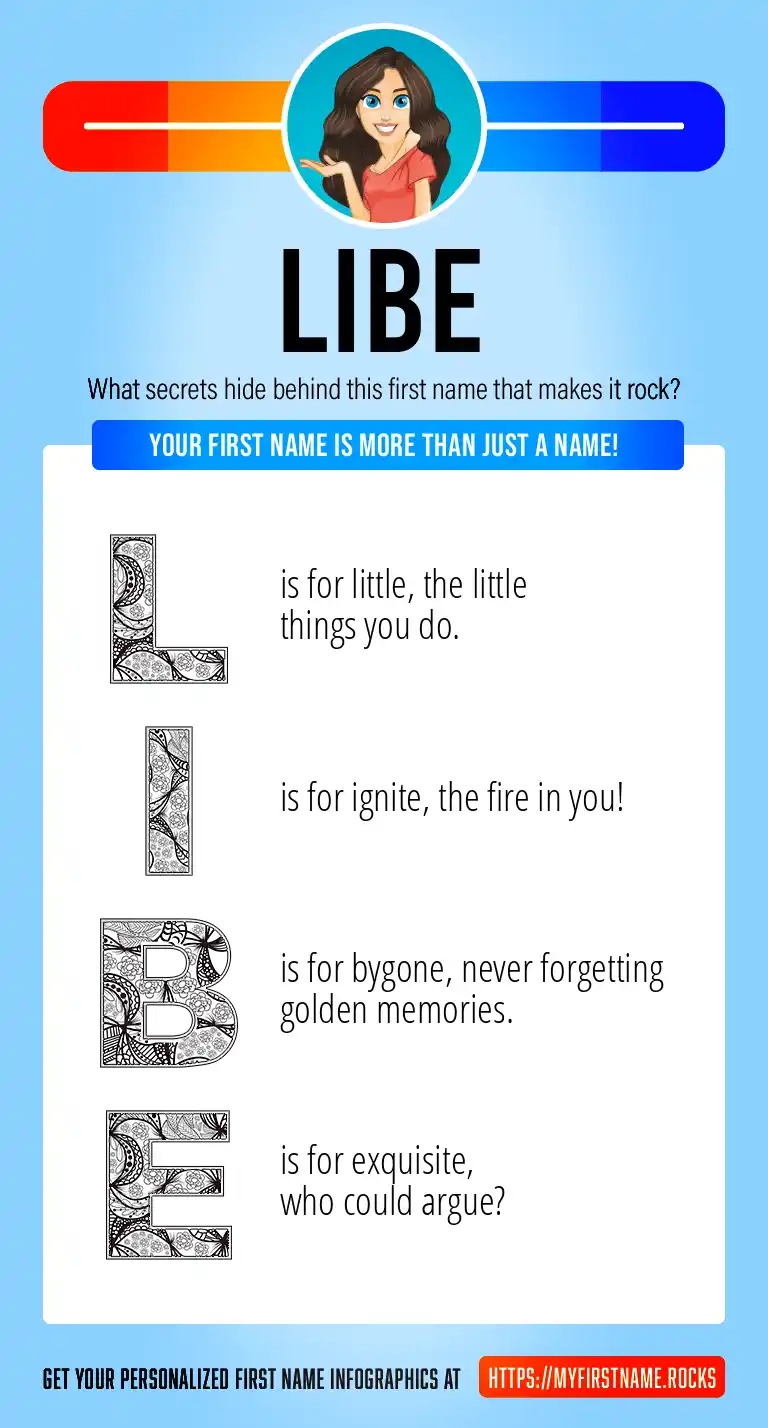 LIBE

What secrets hide behind this first name that makes it rock?

YOUR FIRST NAME IS MORE THAN JUST A NAME!

L is for little, the little things you do.

I is for ignite, the fire in you!

B is for bygone, never forgetting golden memories.

E is for exquisite, who could argue?

GET YOUR PERSONALIZED FIRST NAME INFOGRAPHICS AT HTTPS://MYFIRSTNAME.ROCKS