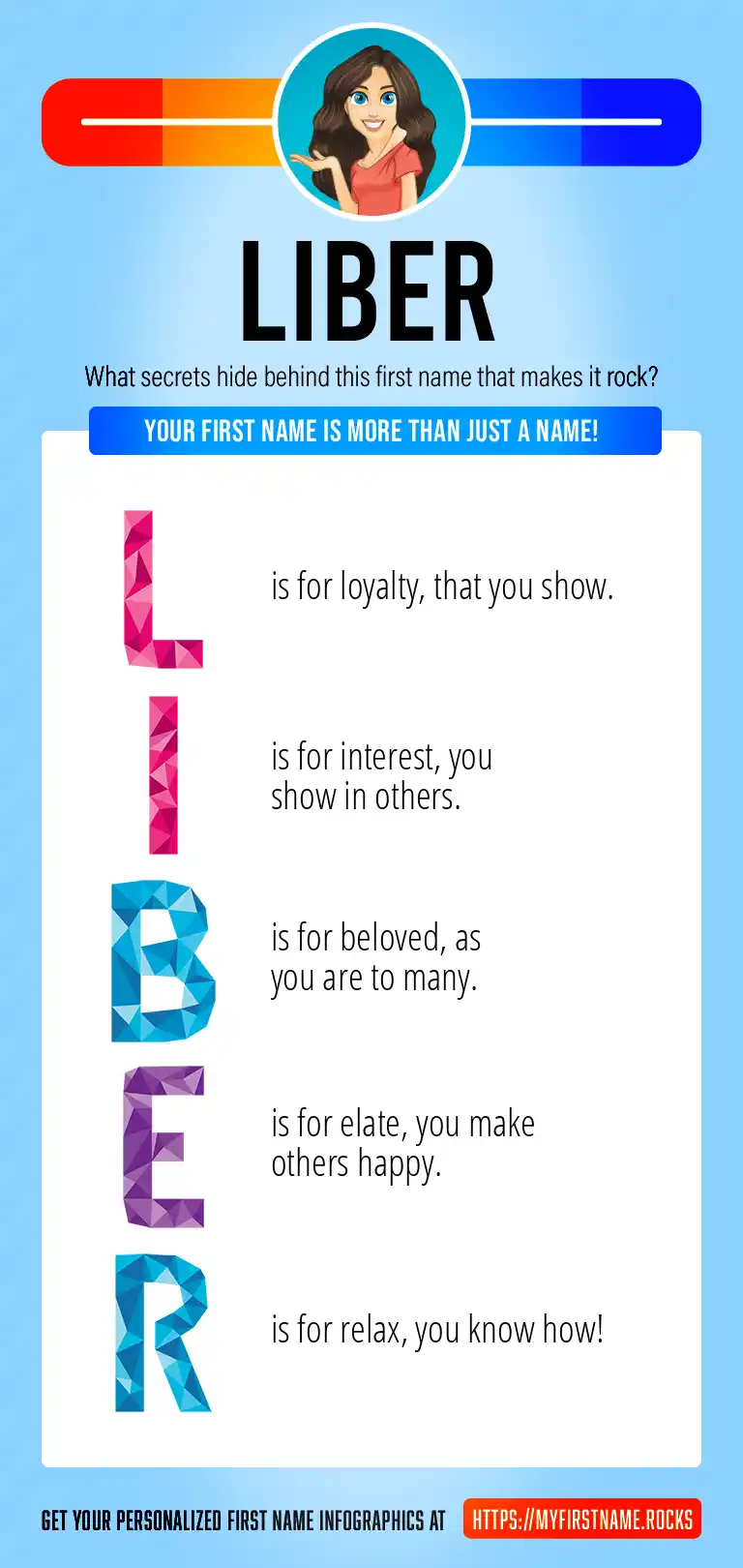 LIBER

What secrets hide behind this first name that makes it rock?

YOUR FIRST NAME IS MORE THAN JUST A NAME!

L is for loyalty, that you show.

I is for interest, you show in others.

B is for beloved, as you are to many.

E is for elate, you make others happy.

R is for relax, you know how!

GET YOUR PERSONALIZED FIRST NAME INFOGRAPHICS AT HTTPS://MYFIRSTNAME.ROCKS