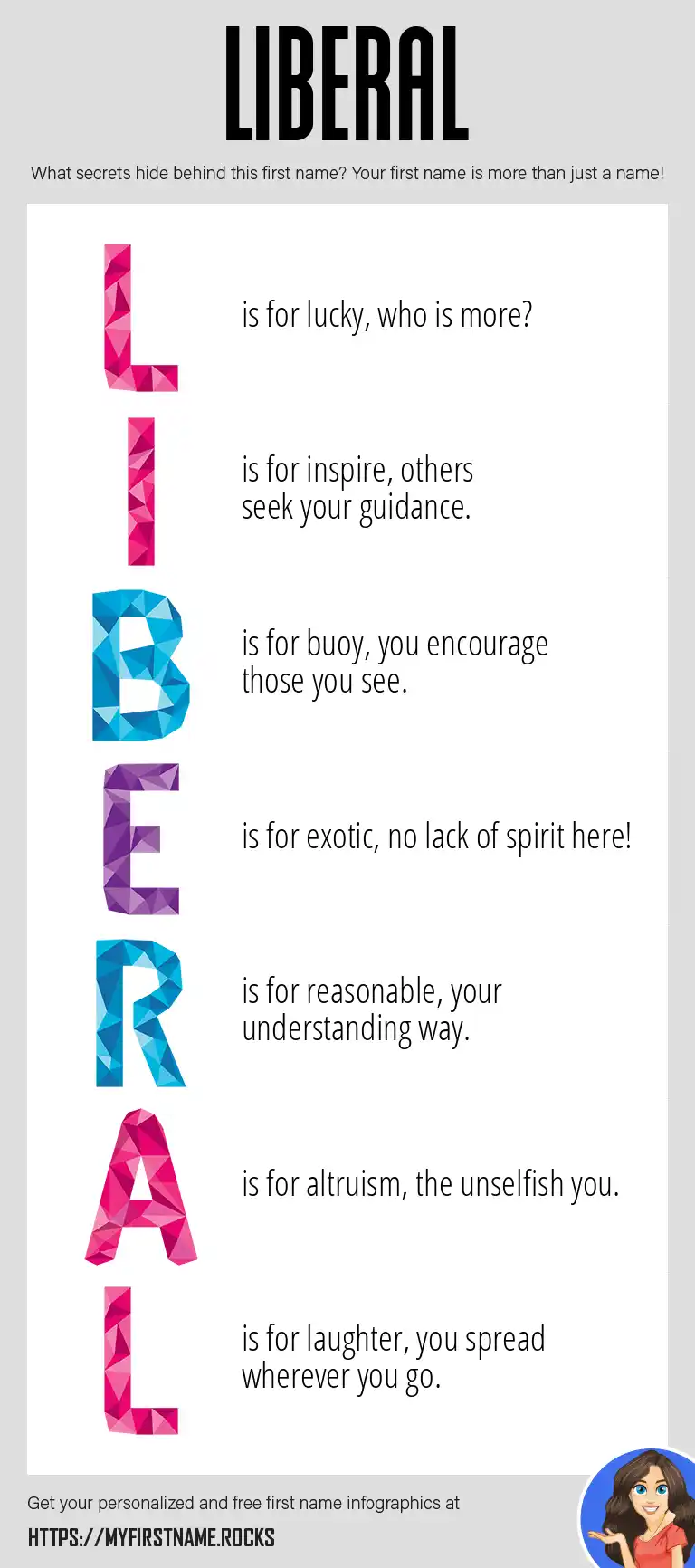 LIBERAL

What secrets hide behind this first name? Your first name is more than just a name!

L is for lucky, who is more?

I is for inspire, others seek your guidance.

B is for buoy, you encourage those you see.

E is for exotic, no lack of spirit here!

R is for reasonable, your understanding way.

A is for altruism, the unselfish you.

L is for laughter, you spread wherever you go.

Get your personalized and free first name infographics at

HTTPS://MYFIRSTNAME.ROCKS