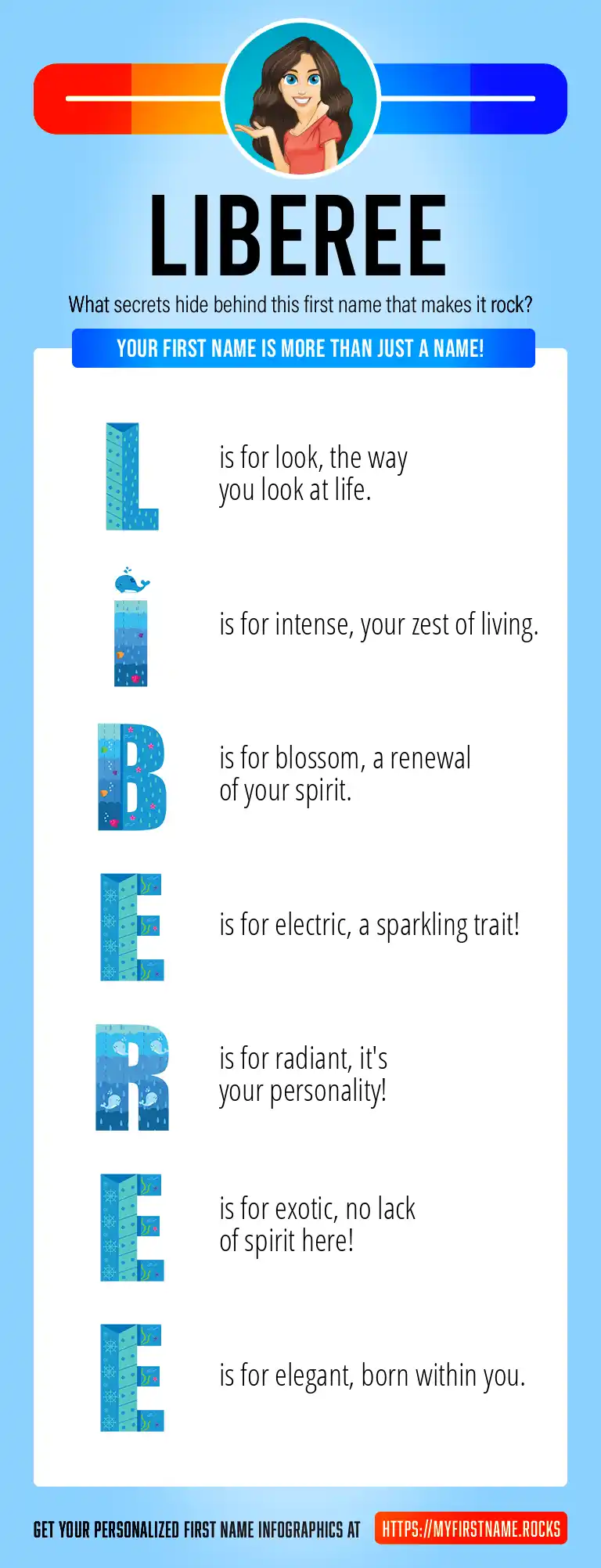 LIBEREE

What secrets hide behind this first name that makes it rock?

YOUR FIRST NAME IS MORE THAN JUST A NAME!

L is for look, the way you look at life.

I is for intense, your zest of living.

B is for blossom, a renewal of your spirit.

E is for electric, a sparkling trait!

R is for radiant, it's your personality!

E is for exotic, no lack of spirit here!

E is for elegant, born within you.

GET YOUR PERSONALIZED FIRST NAME INFOGRAPHICS AT HTTPS://MYFIRSTNAME.ROCKS