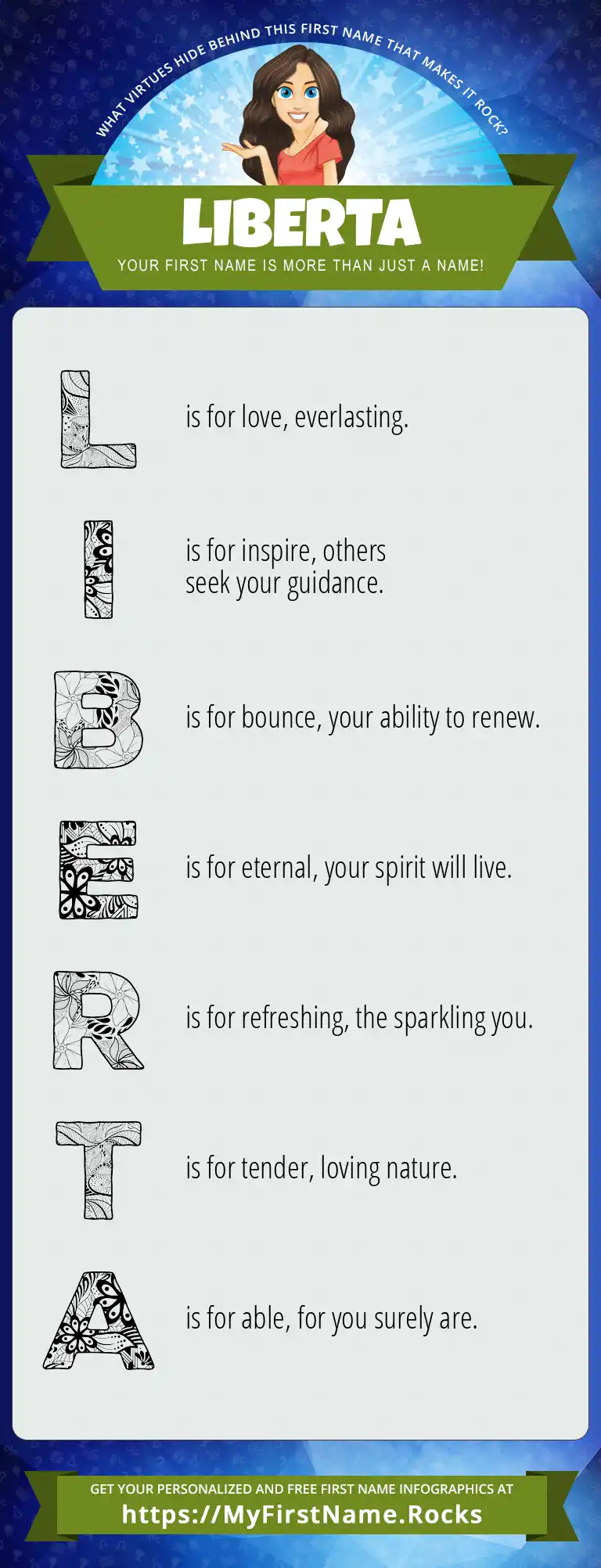 WHAT VIRTUES HIDE BEHIND THIS FIRST NAME THAT MAKES IT ROCK?

LIBERTA

YOUR FIRST NAME IS MORE THAN JUST A NAME!

L is for love, everlasting.

I is for inspire, others seek your guidance.

B is for bounce, your ability to renew.

E is for eternal, your spirit will live.

R is for refreshing, the sparkling you.

T is for tender, loving nature.

A is for able, for you surely are.

GET YOUR PERSONALIZED AND FREE FIRST NAME INFOGRAPHICS AT

https://MyFirstName.Rocks