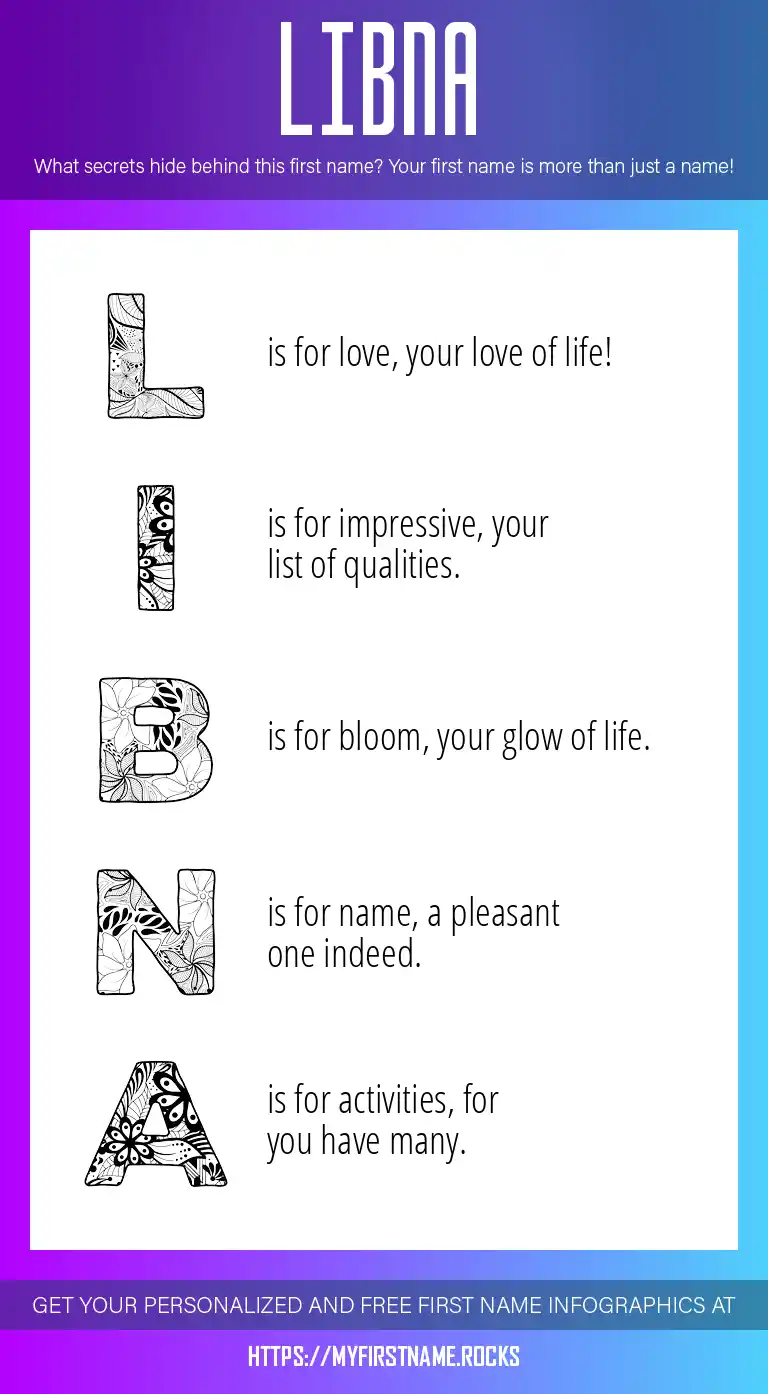 LIBNA

What secrets hide behind this first name? Your first name is more than just a name!

L is for love, your love of life!

I is for impressive, your list of qualities.

B is for bloom, your glow of life.

N is for name, a pleasant one indeed.

A is for activities, for you have many.

GET YOUR PERSONALIZED AND FREE FIRST NAME INFOGRAPHICS AT

HTTPS://MYFIRSTNAME.ROCKS