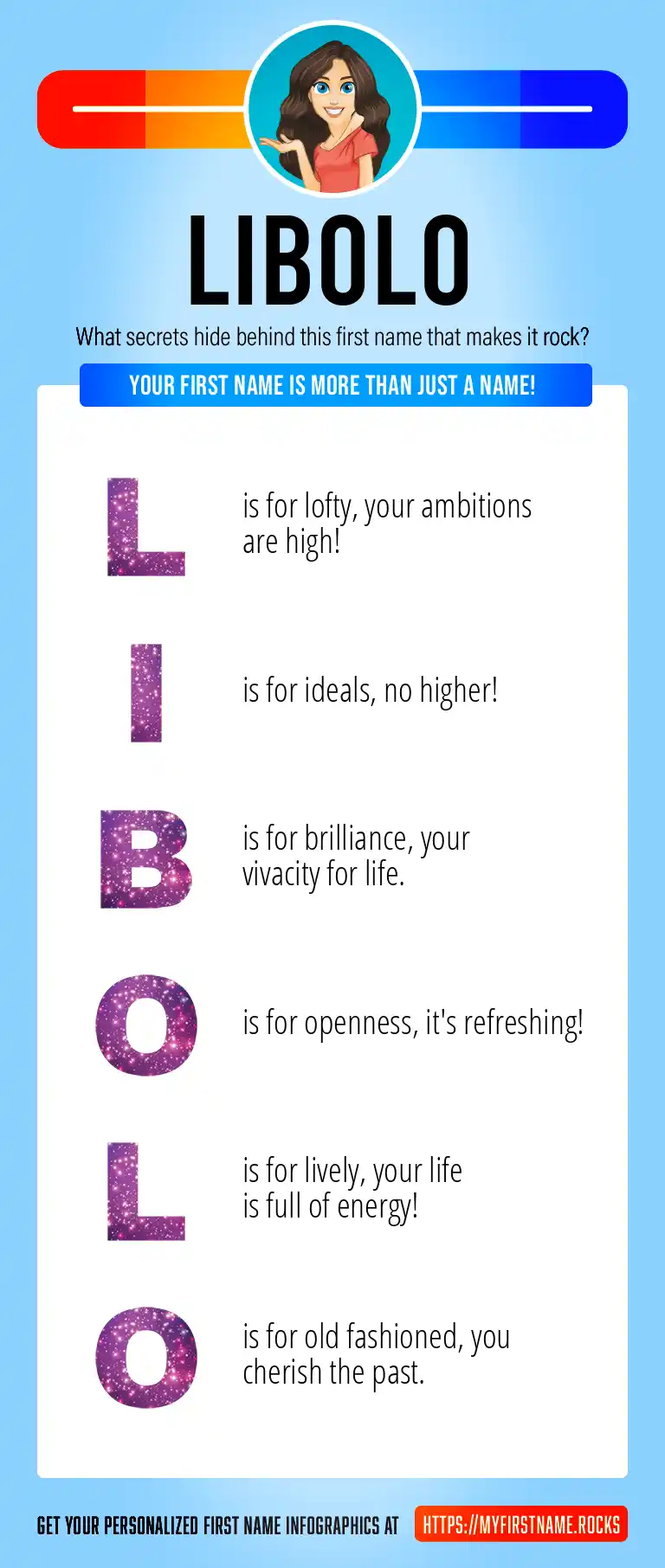 LIBOLO

What secrets hide behind this first name that makes it rock?

YOUR FIRST NAME IS MORE THAN JUST A NAME!

L is for lofty, your ambitions are high!

I is for ideals, no higher!

B is for brilliance, your vivacity for life.

O is for openness, it's refreshing!

L is for lively, your life is full of energy!

O is for old fashioned, you cherish the past.

GET YOUR PERSONALIZED FIRST NAME INFOGRAPHICS AT HTTPS://MYFIRSTNAME.ROCKS