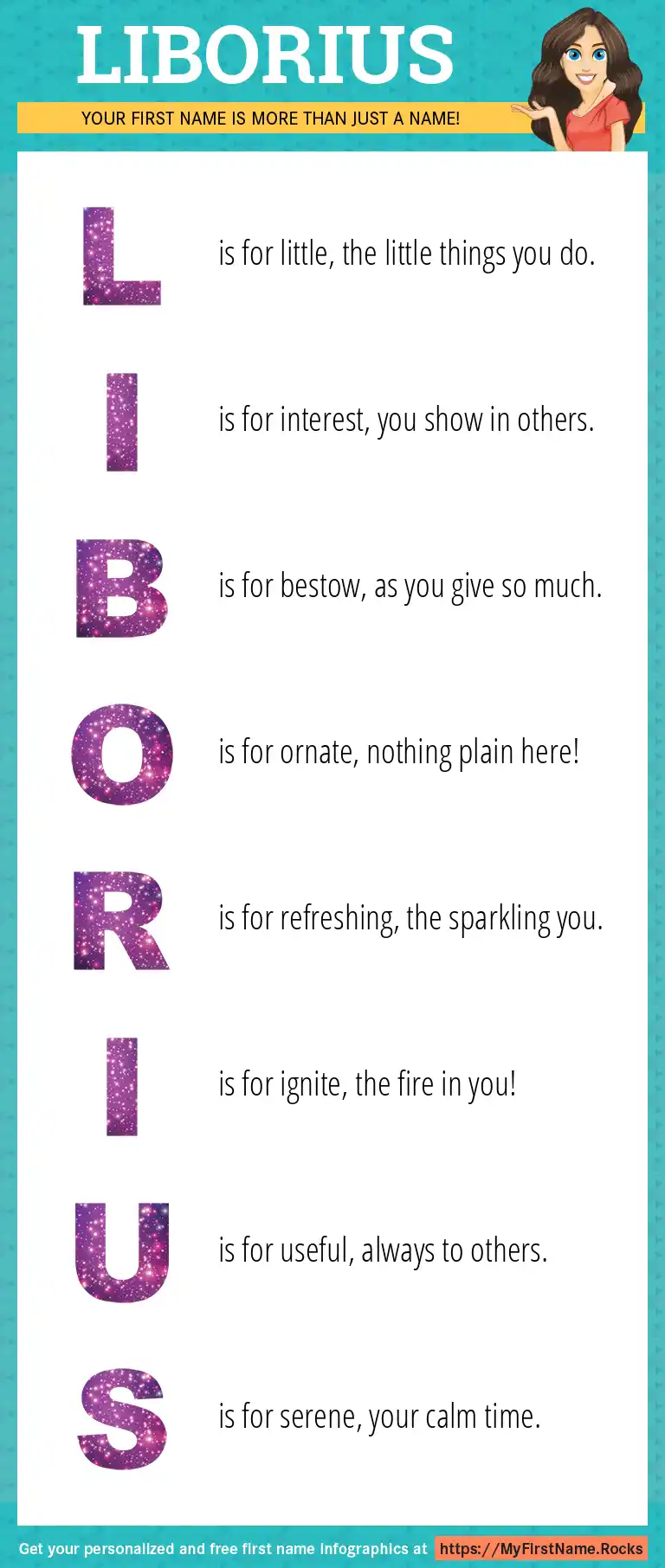 LIBORIUS

YOUR FIRST NAME IS MORE THAN JUST A NAME!

L is for little, the little things you do.

I is for interest, you show in others.

B is for bestow, as you give so much.

O is for ornate, nothing plain here!

R is for refreshing, the sparkling you.

I is for ignite, the fire in you!

U is for useful, always to others.

S is for serene, your calm time.

Get your personalized and free first name infographics at https://MyFirstName.Rocks