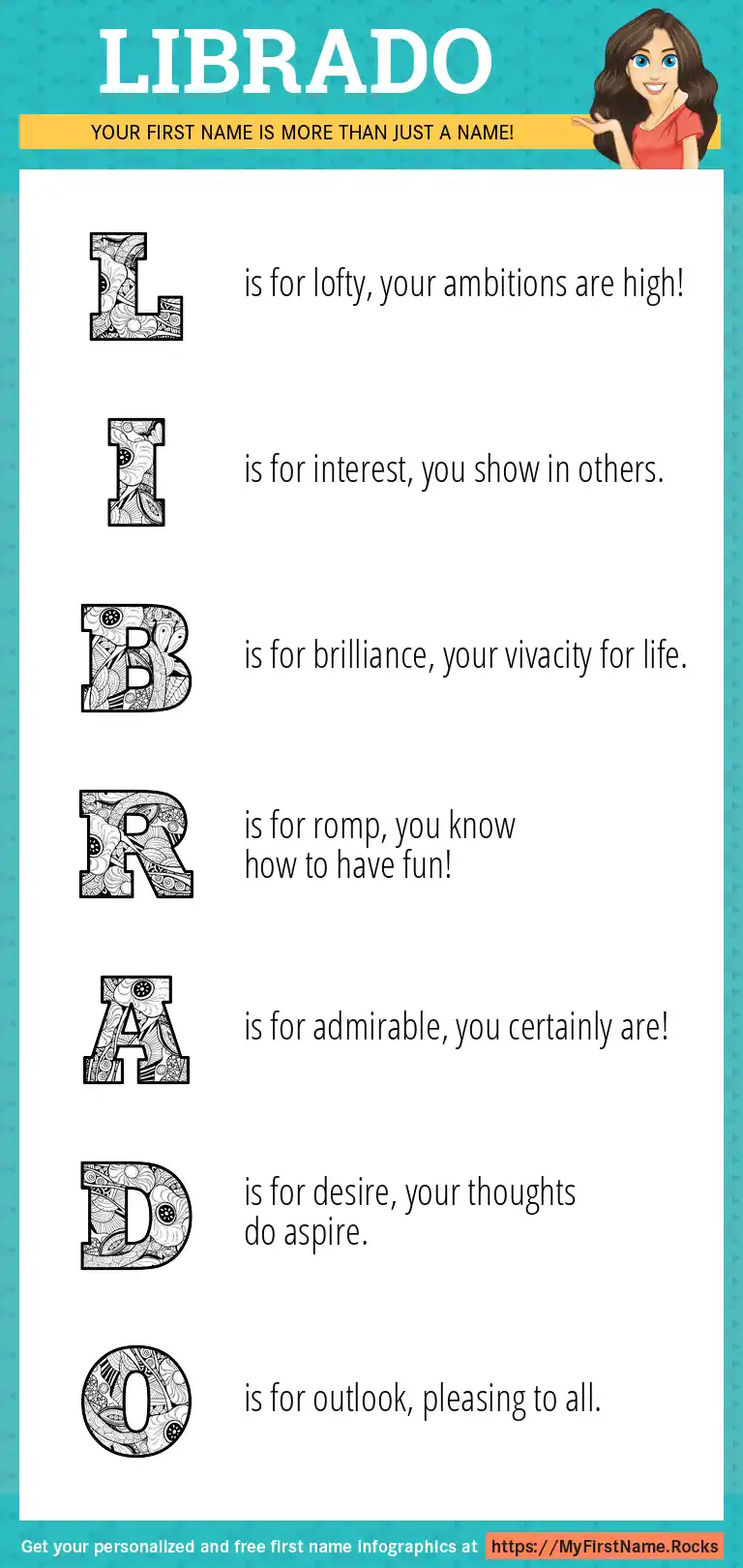 LIBRADO

YOUR FIRST NAME IS MORE THAN JUST A NAME!

L is for lofty, your ambitions are high!

I is for interest, you show in others.

B is for brilliance, your vivacity for life.

R is for romp, you know how to have fun!

A is for admirable, you certainly are!

D is for desire, your thoughts do aspire.

O is for outlook, pleasing to all.

Get your personalized and free first name infographics at https://MyFirstName.Rocks