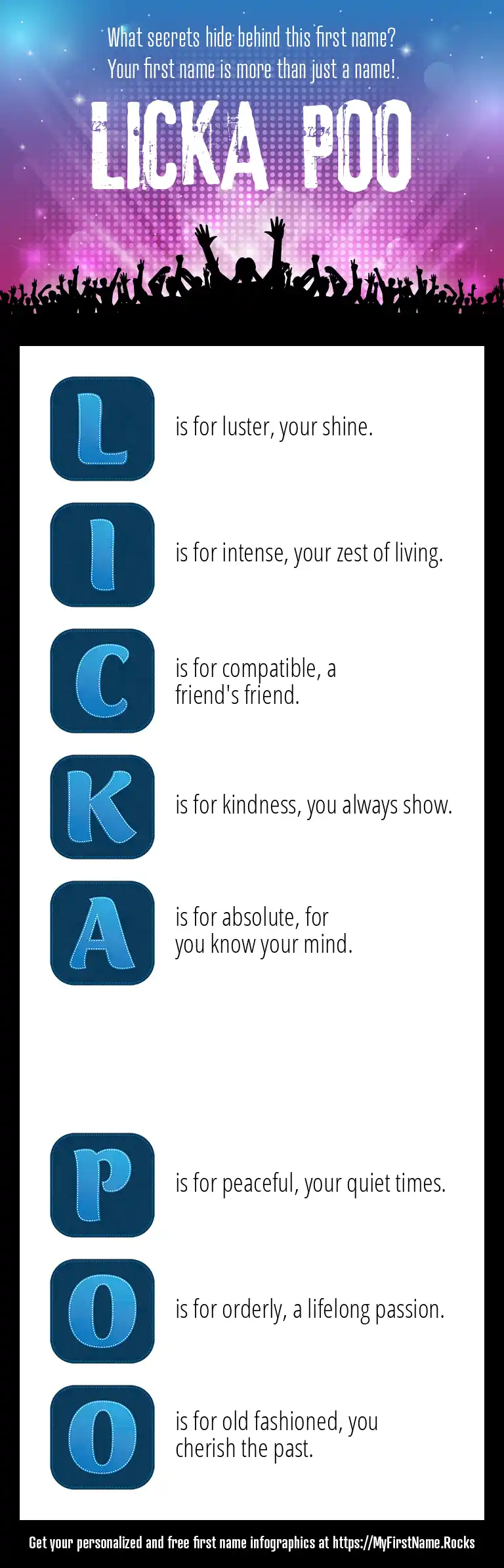 What secrets hide behind this first name?
Your first name is more than just a name!

LICKA POO

L is for luster, your shine.

I is for intense, your zest of living.

C is for compatible, a friend's friend.

K is for kindness, you always show.

A is for absolute, for you know your mind.

P is for peaceful, your quiet times.

O is for orderly, a lifelong passion.

O is for old fashioned, you cherish the past.

Get your personalized and free first name infographics at https://MyFirstName.Rocks