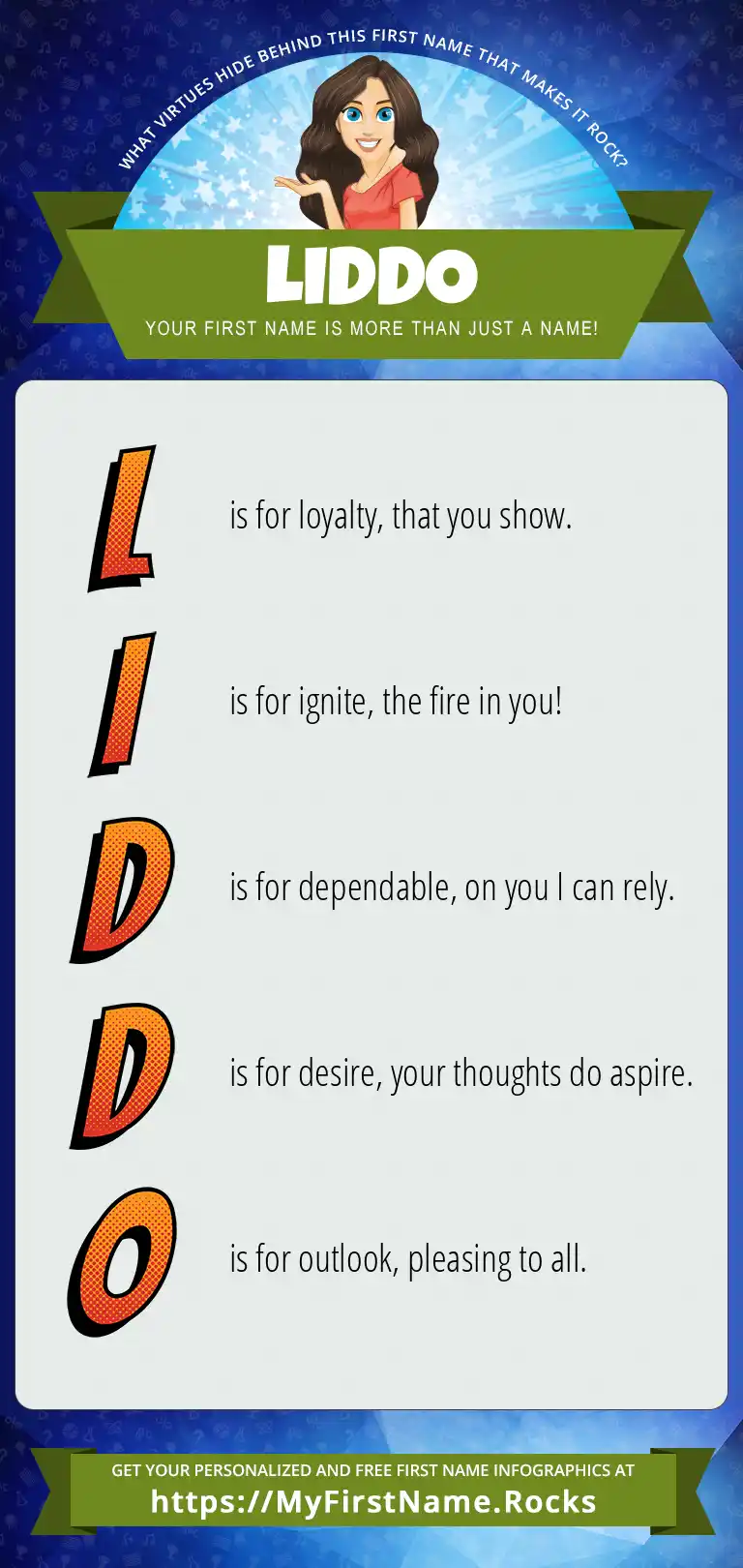 WHAT VIRTUES HIDE BEHIND THIS FIRST NAME THAT MAKES IT ROCK?

LIDDO

YOUR FIRST NAME IS MORE THAN JUST A NAME!

L is for loyalty, that you show.

I is for ignite, the fire in you!

D is for dependable, on you I can rely.

D is for desire, your thoughts do aspire.

O is for outlook, pleasing to all.

GET YOUR PERSONALIZED AND FREE FIRST NAME INFOGRAPHICS AT
https://MyFirstName.Rocks