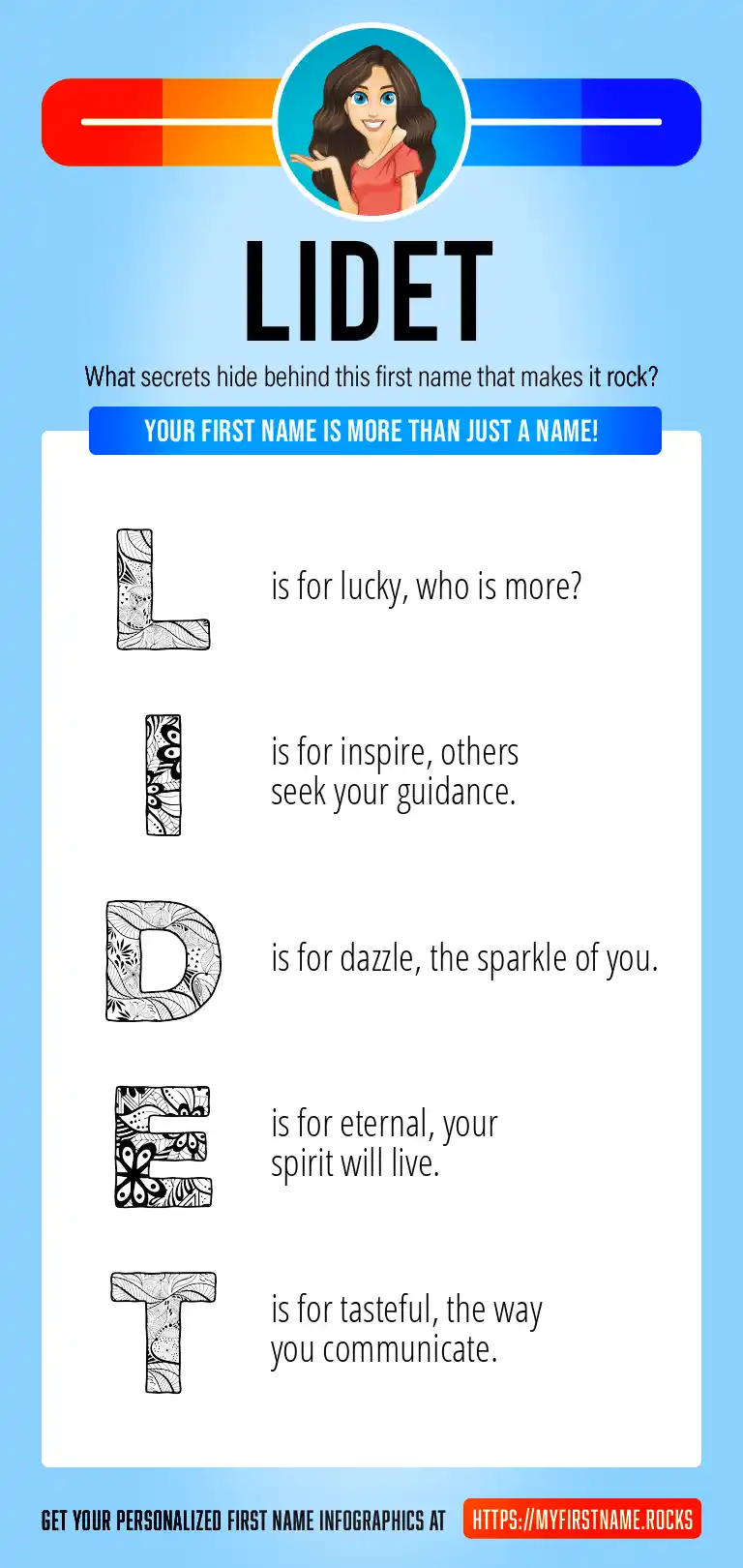 LIDET

What secrets hide behind this first name that makes it rock?

YOUR FIRST NAME IS MORE THAN JUST A NAME!

L is for lucky, who is more?

I is for inspire, others seek your guidance.

D is for dazzle, the sparkle of you.

E is for eternal, your spirit will live.

T is for tasteful, the way you communicate.

GET YOUR PERSONALIZED FIRST NAME INFOGRAPHICS AT HTTPS://MYFIRSTNAME.ROCKS