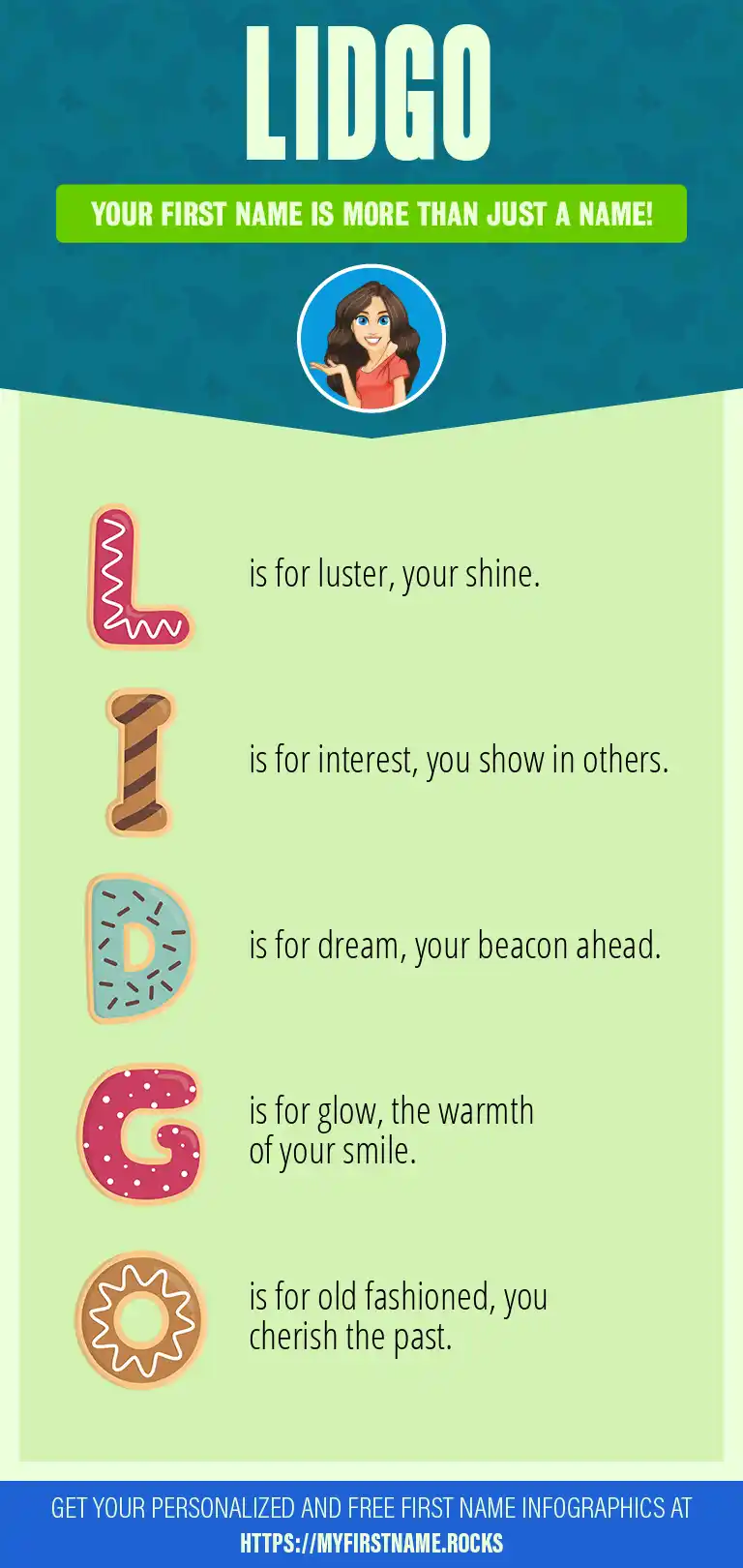 LIDGO

YOUR FIRST NAME IS MORE THAN JUST A NAME!

L is for luster, your shine.

I is for interest, you show in others.

D is for dream, your beacon ahead.

G is for glow, the warmth of your smile.

O is for old fashioned, you cherish the past.

GET YOUR PERSONALIZED AND FREE FIRST NAME INFOGRAPHICS AT HTTPS://MYFIRSTNAME.ROCKS