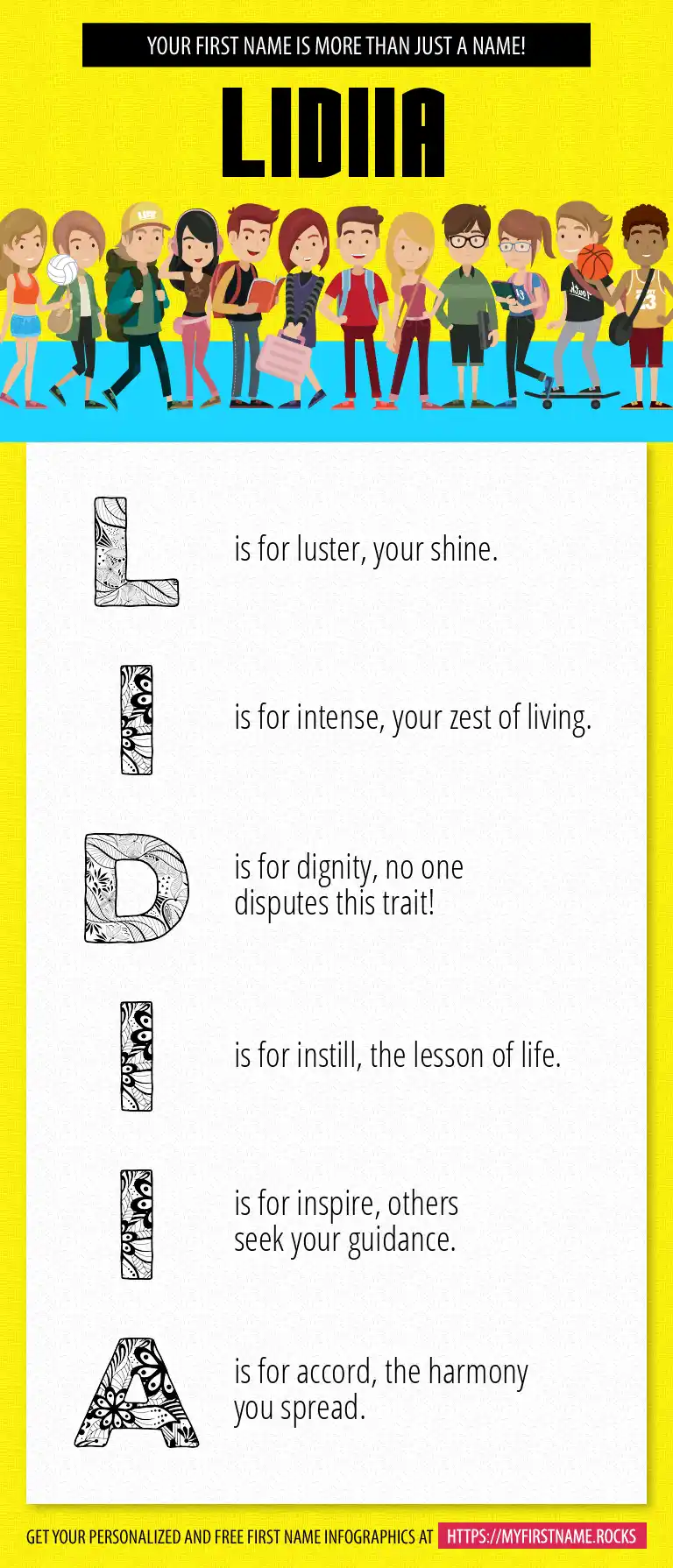 YOUR FIRST NAME IS MORE THAN JUST A NAME!

LIDIIA

L is for luster, your shine.

I is for intense, your zest of living.

D is for dignity, no one disputes this trait!

I is for instill, the lesson of life.

I is for inspire, others seek your guidance.

A is for accord, the harmony you spread.

GET YOUR PERSONALIZED AND FREE FIRST NAME INFOGRAPHICS AT HTTPS://MYFIRSTNAME.ROCKS