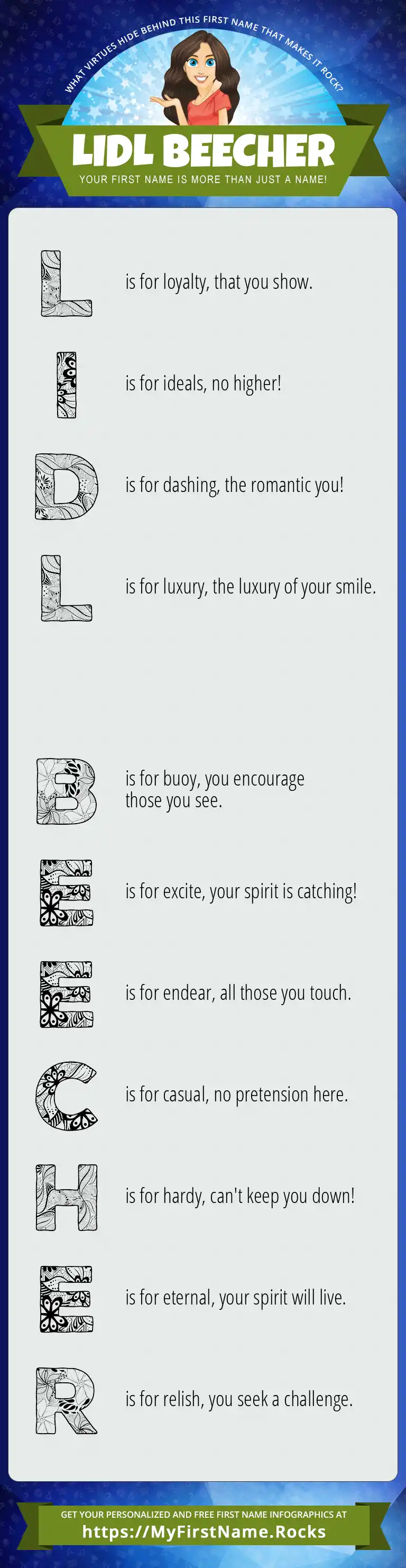 WHAT VIRTUES HIDE BEHIND THIS FIRST NAME THAT MAKES IT ROCK?

LIDL BEECHER

YOUR FIRST NAME IS MORE THAN JUST A NAME!

L is for loyalty, that you show.

I is for ideals, no higher!

D is for dashing, the romantic you!

L is for luxury, the luxury of your smile.

B is for buoy, you encourage those you see.

E is for excite, your spirit is catching!

E is for endear, all those you touch.

C is for casual, no pretension here.

H is for hardy, can't keep you down!

E is for eternal, your spirit will live.

R is for relish, you seek a challenge.

GET YOUR PERSONALIZED AND FREE FIRST NAME INFOGRAPHICS AT

https://MyFirstName.Rocks