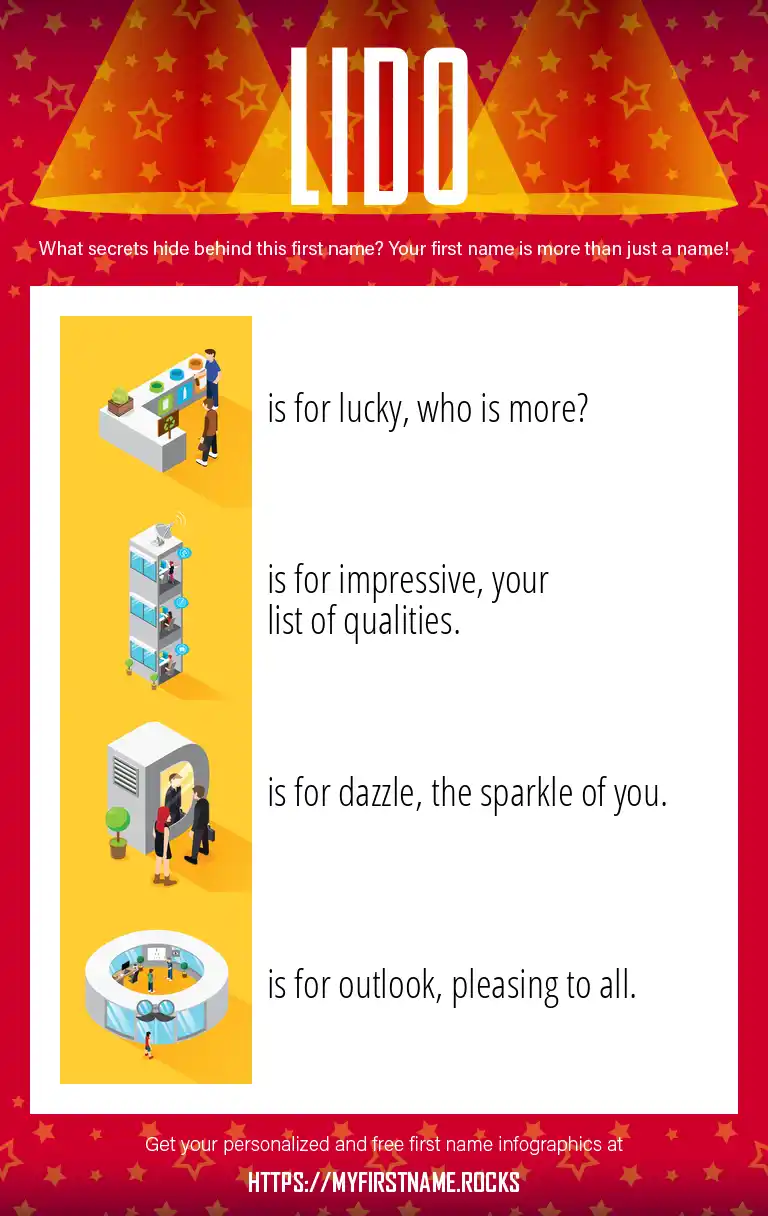 LIDO

What secrets hide behind this first name? Your first name is more than just a name!

is for lucky, who is more?

is for impressive, your list of qualities.

is for dazzle, the sparkle of you.

is for outlook, pleasing to all.

Get your personalized and free first name infographics at

HTTPS://MYFIRSTNAME.ROCKS