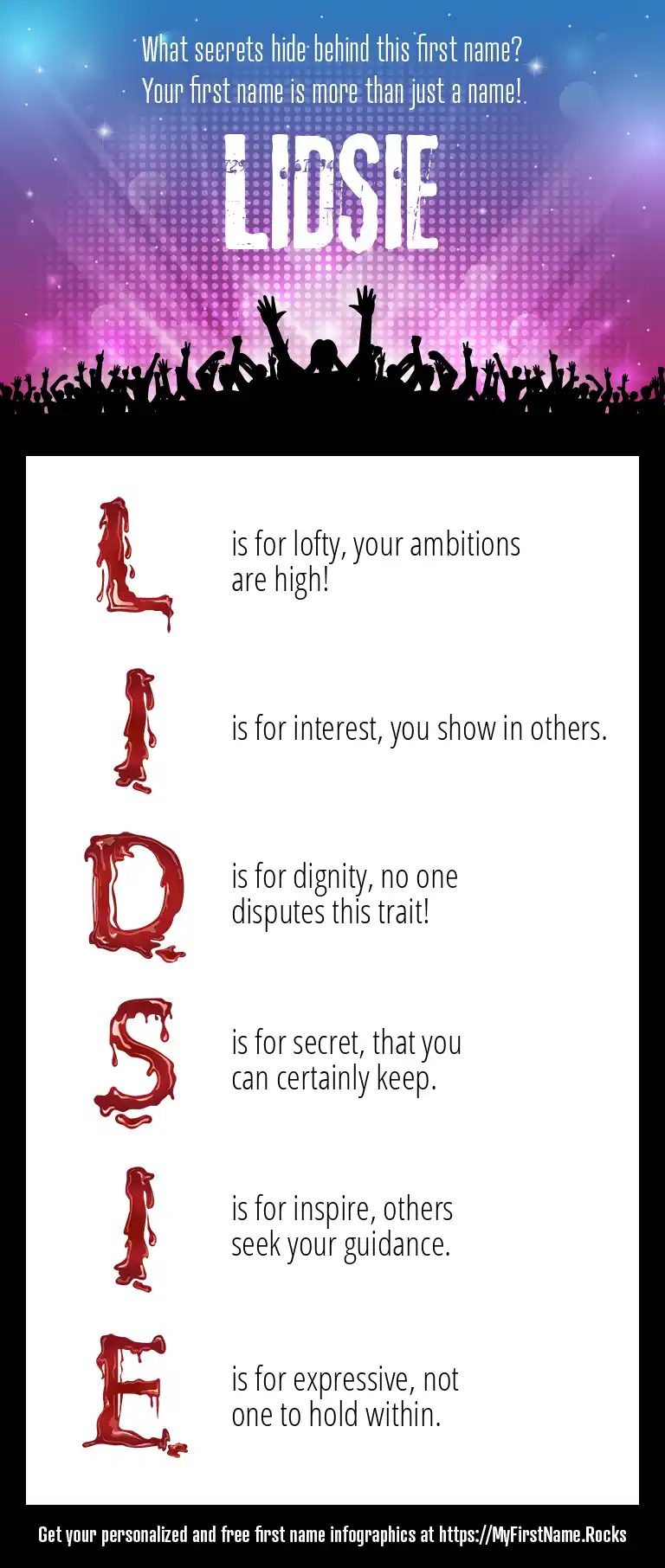 What secrets hide behind this first name?
Your first name is more than just a name!

LIDSIE

L is for lofty, your ambitions are high!

I is for interest, you show in others.

D is for dignity, no one disputes this trait!

S is for secret, that you can certainly keep.

I is for inspire, others seek your guidance.

E is for expressive, not one to hold within.

Get your personalized and free first name infographics at https://MyFirstName.Rocks