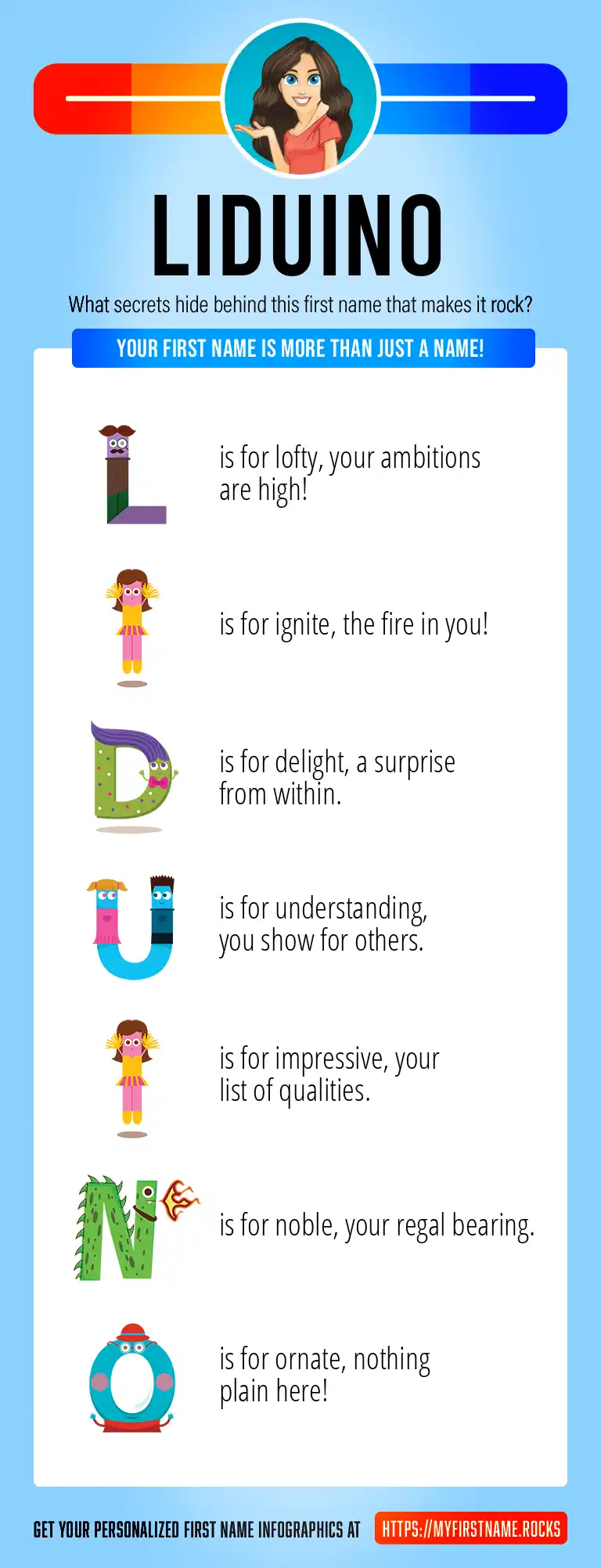 LIDUINO

What secrets hide behind this first name that makes it rock?

YOUR FIRST NAME IS MORE THAN JUST A NAME!

L is for lofty, your ambitions are high!

I is for ignite, the fire in you!

D is for delight, a surprise from within.

U is for understanding, you show for others.

I is for impressive, your list of qualities.

N is for noble, your regal bearing.

O is for ornate, nothing plain here!

GET YOUR PERSONALIZED FIRST NAME INFOGRAPHICS AT HTTPS://MYFIRSTNAME.ROCKS