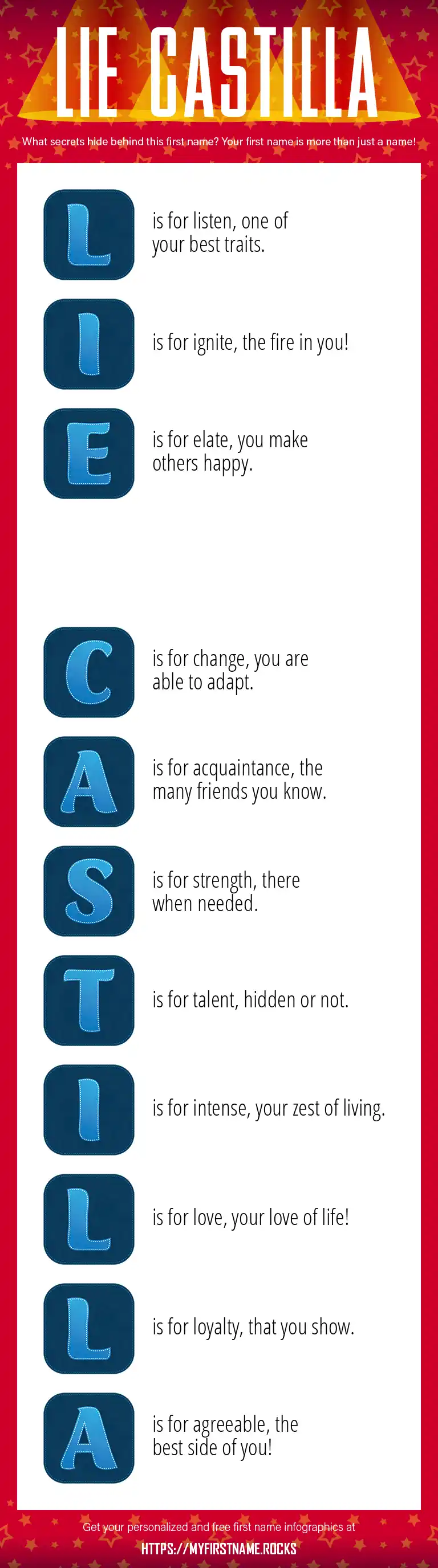 LIE CASTILLA

What secrets hide behind this first name? Your first name is more than just a name!

L is for listen, one of your best traits.

I is for ignite, the fire in you!

E is for elate, you make others happy.

C is for change, you are able to adapt.

A is for acquaintance, the many friends you know.

S is for strength, there when needed.

T is for talent, hidden or not.

I is for intense, your zest of living.

L is for love, your love of life!

L is for loyalty, that you show.

A is for agreeable, the best side of you!

Get your personalized and free first name infographics at

HTTPS://MYFIRSTNAME.ROCKS