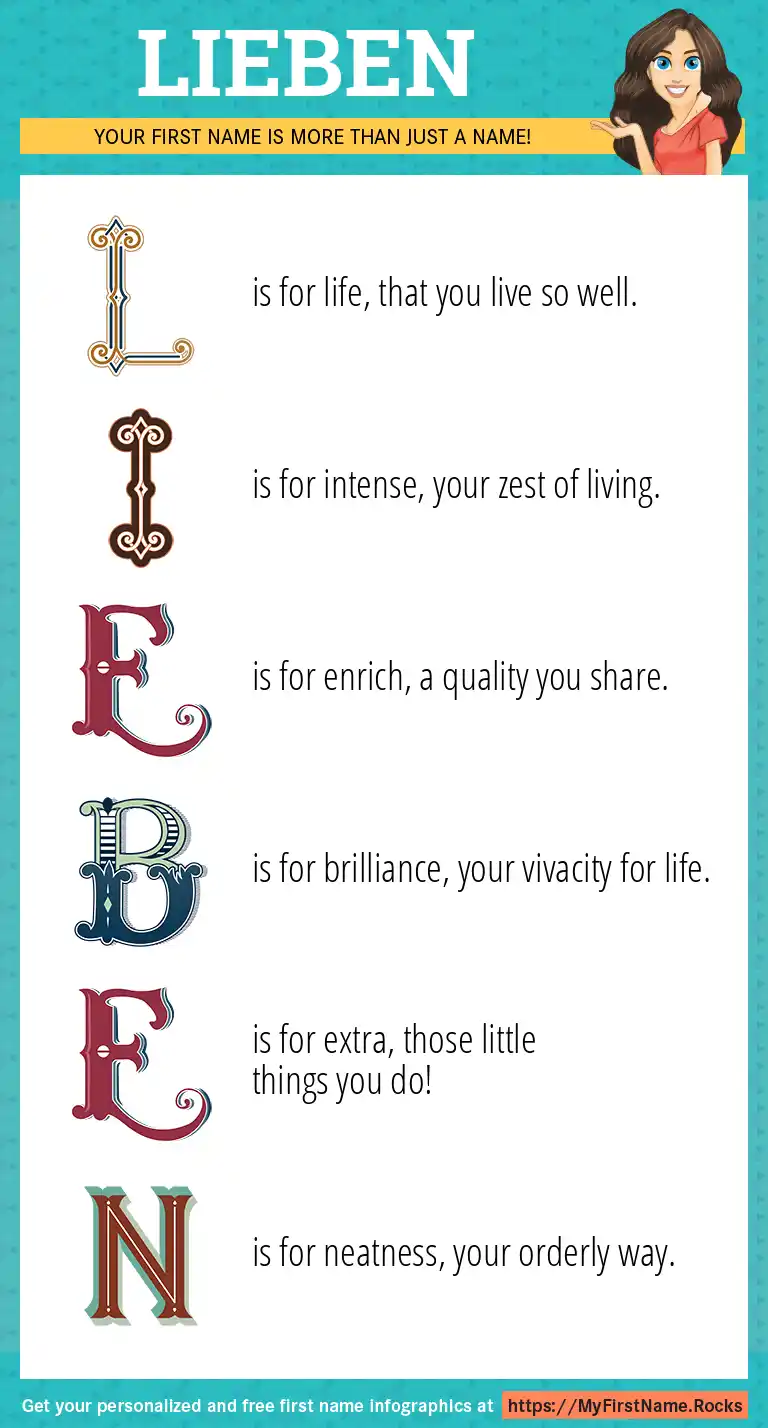 LIEBEN

YOUR FIRST NAME IS MORE THAN JUST A NAME!

L is for life, that you live so well.

I is for intense, your zest of living.

E is for enrich, a quality you share.

B is for brilliance, your vivacity for life.

E is for extra, those little things you do!

N is for neatness, your orderly way.

Get your personalized and free first name infographics at https://MyFirstName.Rocks