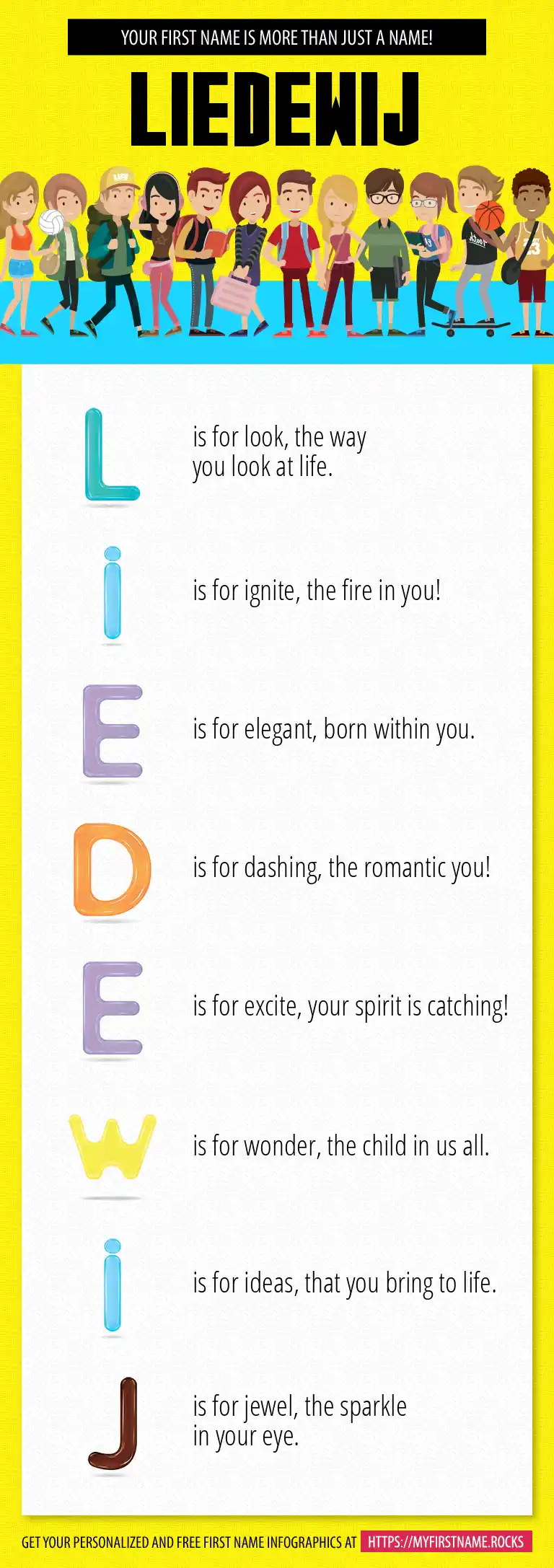 YOUR FIRST NAME IS MORE THAN JUST A NAME!

LIEDEWIJ

L is for look, the way you look at life.

i is for ignite, the fire in you!

E is for elegant, born within you.

D is for dashing, the romantic you!

E is for excite, your spirit is catching!

W is for wonder, the child in us all.

i is for ideas, that you bring to life.

J is for jewel, the sparkle in your eye.

GET YOUR PERSONALIZED AND FREE FIRST NAME INFOGRAPHICS AT HTTPS://MYFIRSTNAME.ROCKS