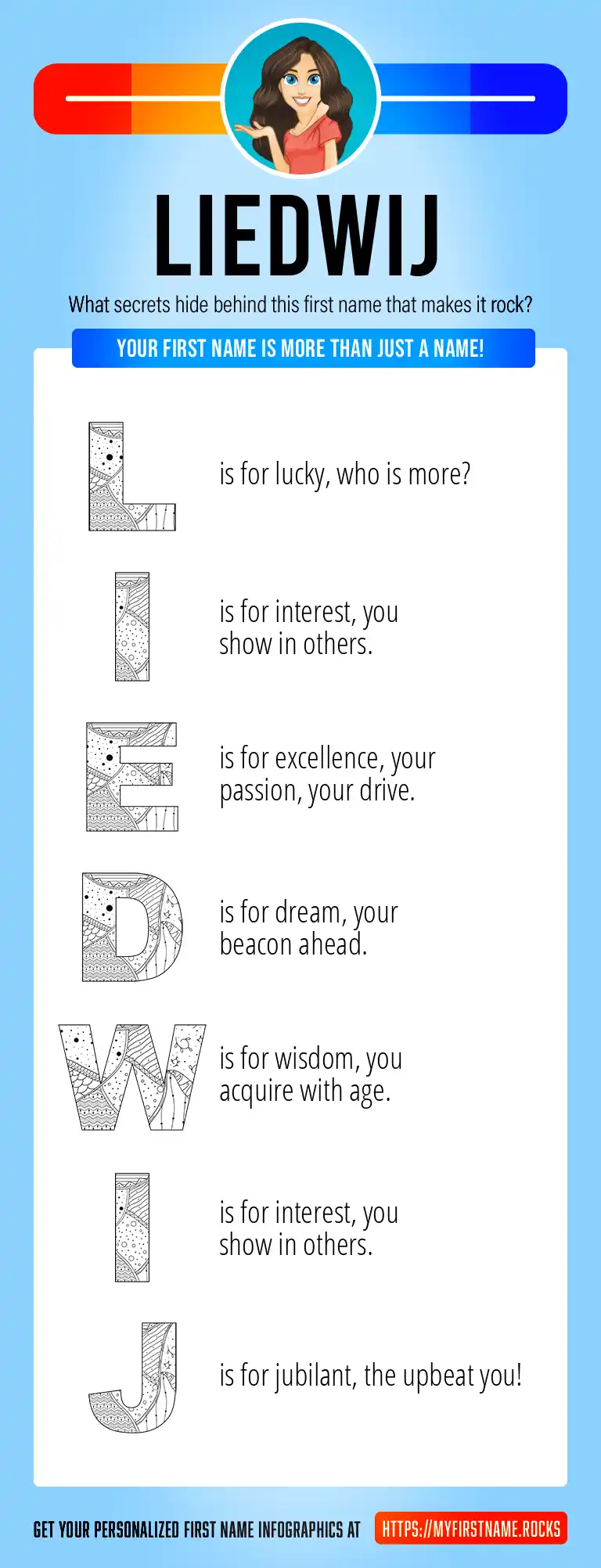 LIEDWIJ

What secrets hide behind this first name that makes it rock?

YOUR FIRST NAME IS MORE THAN JUST A NAME!

L is for lucky, who is more?

I is for interest, you show in others.

E is for excellence, your passion, your drive.

D is for dream, your beacon ahead.

W is for wisdom, you acquire with age.

I is for interest, you show in others.

J is for jubilant, the upbeat you!

GET YOUR PERSONALIZED FIRST NAME INFOGRAPHICS AT HTTPS://MYFIRSTNAME.ROCKS