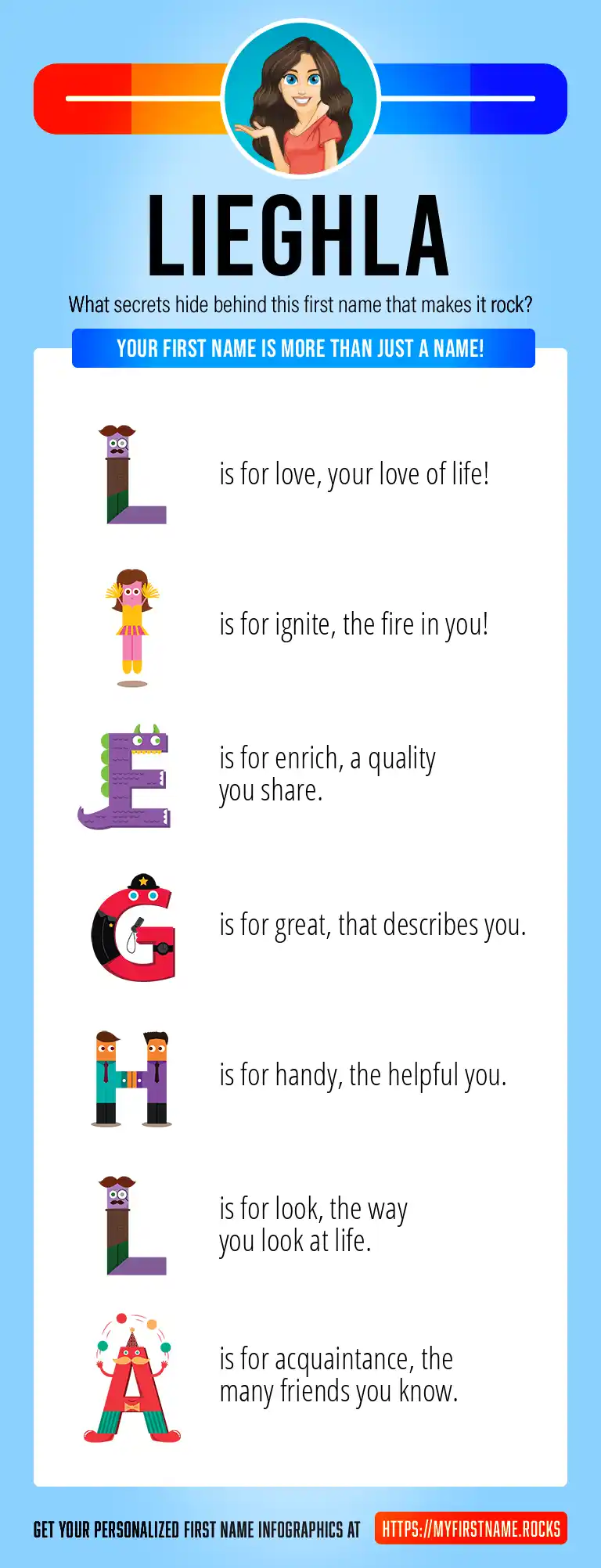 LIEGHLA

What secrets hide behind this first name that makes it rock?

YOUR FIRST NAME IS MORE THAN JUST A NAME!

L is for love, your love of life!

I is for ignite, the fire in you!

E is for enrich, a quality you share.

G is for great, that describes you.

H is for handy, the helpful you.

L is for look, the way you look at life.

A is for acquaintance, the many friends you know.

GET YOUR PERSONALIZED FIRST NAME INFOGRAPHICS AT HTTPS://MYFIRSTNAME.ROCKS