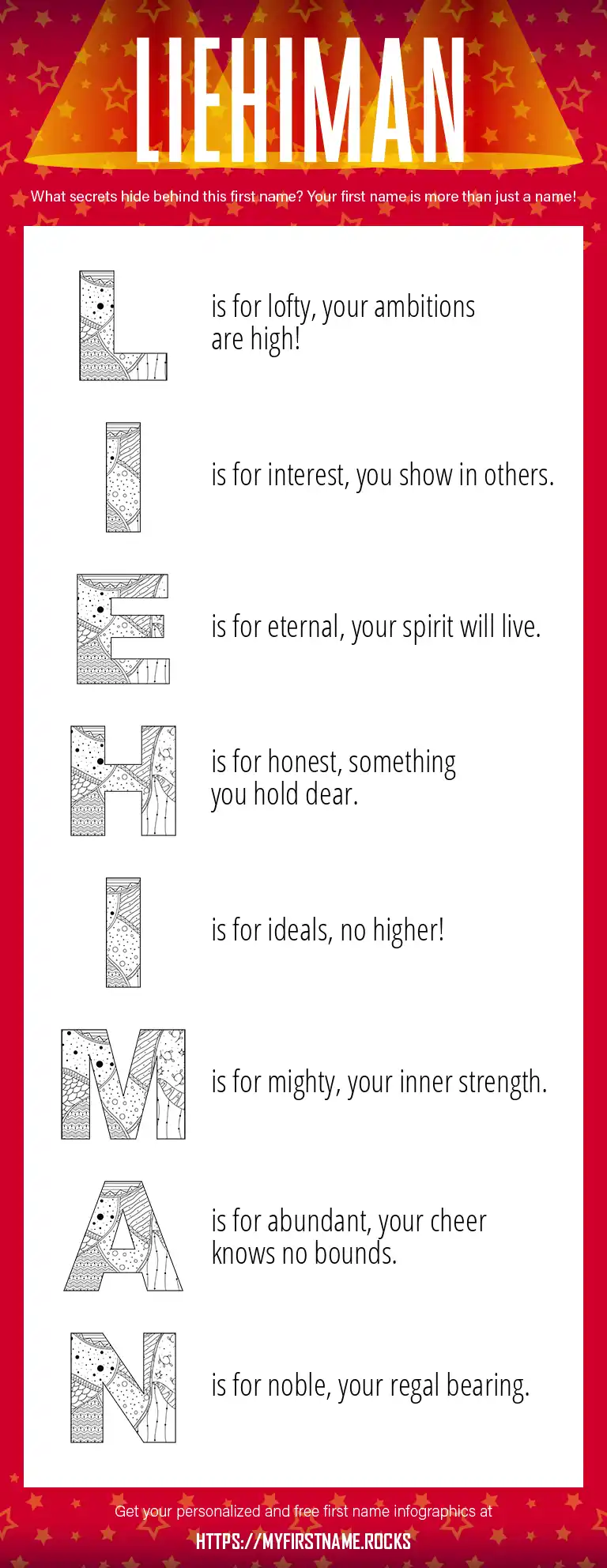 LIEHIMAN

What secrets hide behind this first name? Your first name is more than just a name!

L is for lofty, your ambitions are high!

I is for interest, you show in others.

E is for eternal, your spirit will live.

H is for honest, something you hold dear.

I is for ideals, no higher!

M is for mighty, your inner strength.

A is for abundant, your cheer knows no bounds.

N is for noble, your regal bearing.

Get your personalized and free first name infographics at

HTTPS://MYFIRSTNAME.ROCKS