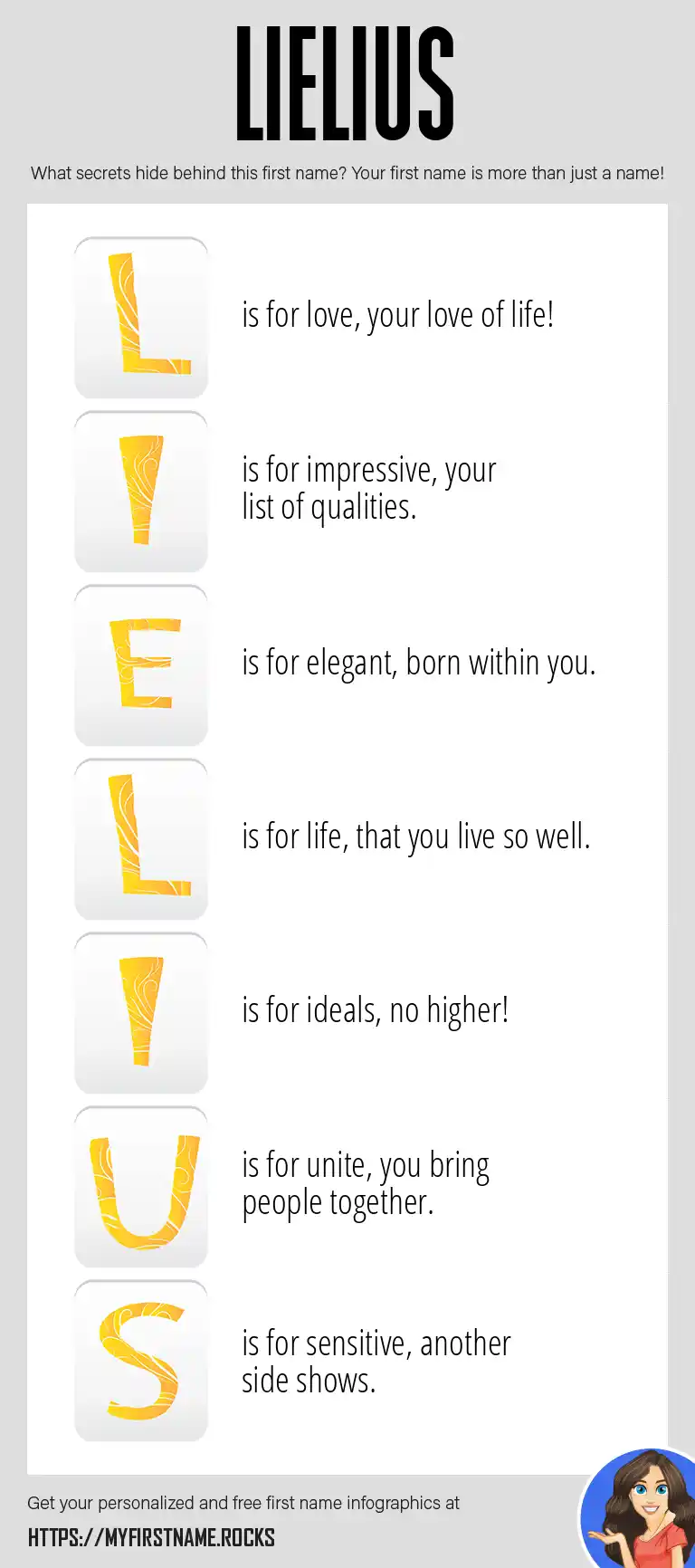 LIELIUS

What secrets hide behind this first name? Your first name is more than just a name!

L is for love, your love of life!

I is for impressive, your list of qualities.

E is for elegant, born within you.

L is for life, that you live so well.

I is for ideals, no higher!

U is for unite, you bring people together.

S is for sensitive, another side shows.

Get your personalized and free first name infographics at

HTTPS://MYFIRSTNAME.ROCKS