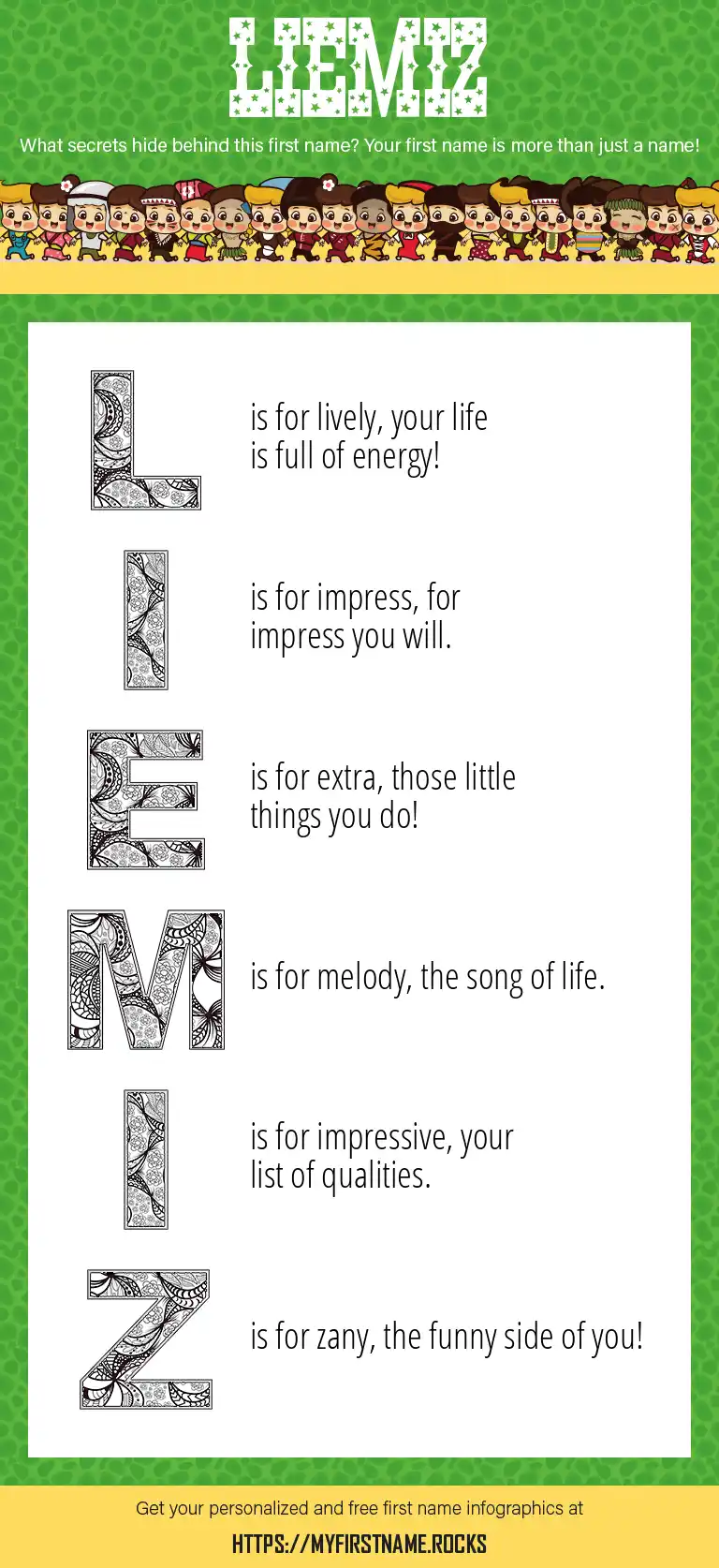 LIEMIZ

What secrets hide behind this first name? Your first name is more than just a name!

L is for lively, your life is full of energy!

I is for impress, for impress you will.

E is for extra, those little things you do!

M is for melody, the song of life.

I is for impressive, your list of qualities.

Z is for zany, the funny side of you!

Get your personalized and free first name infographics at

HTTPS://MYFIRSTNAME.ROCKS