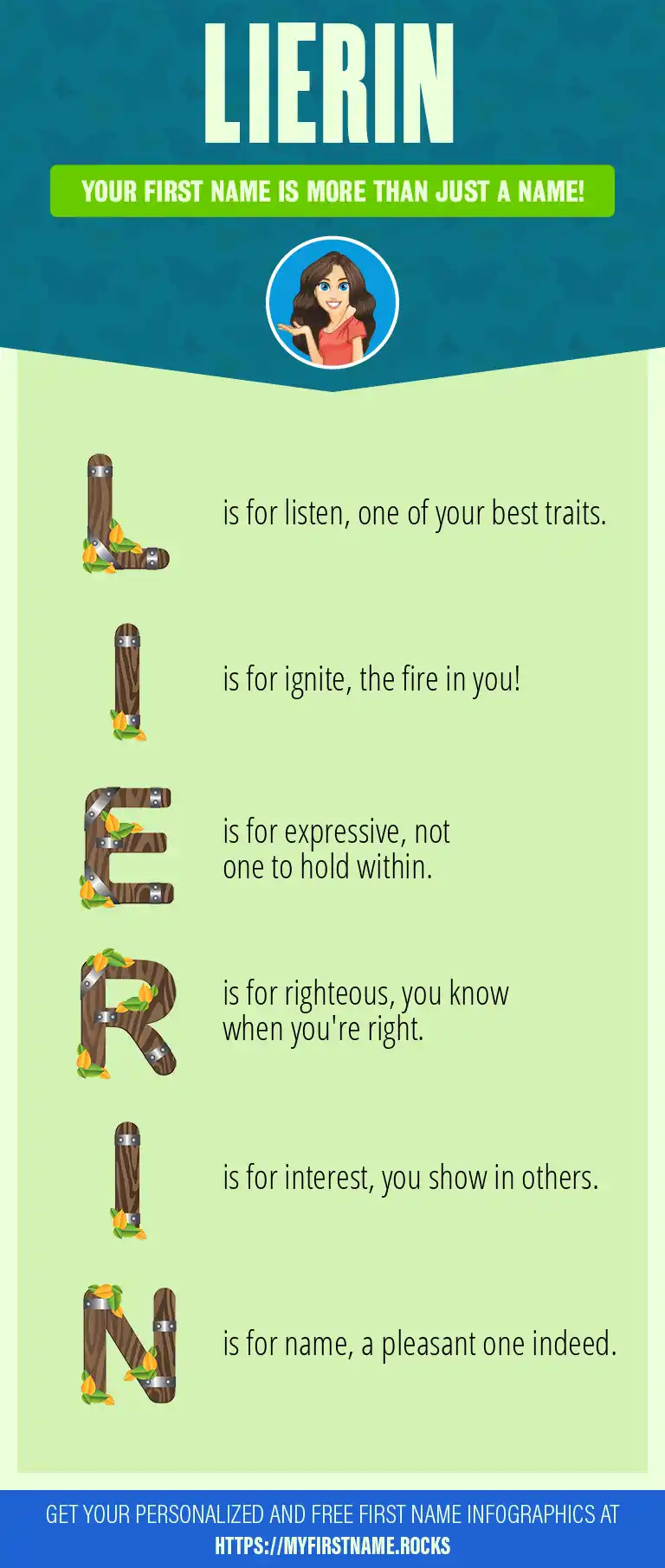 LIERIN

YOUR FIRST NAME IS MORE THAN JUST A NAME!

L is for listen, one of your best traits.

I is for ignite, the fire in you!

E is for expressive, not one to hold within.

R is for righteous, you know when you're right.

I is for interest, you show in others.

N is for name, a pleasant one indeed.

GET YOUR PERSONALIZED AND FREE FIRST NAME INFOGRAPHICS AT HTTPS://MYFIRSTNAME.ROCKS