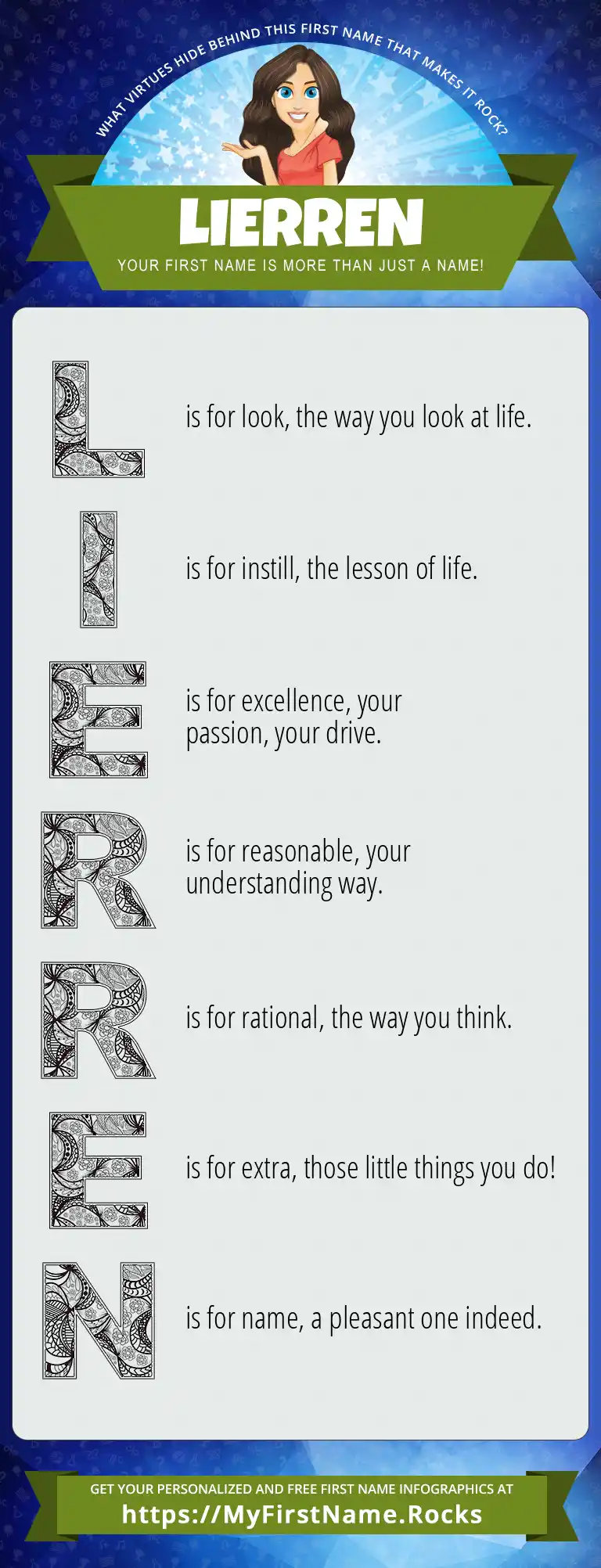 WHAT VIRTUES HIDE BEHIND THIS FIRST NAME THAT MAKES IT ROCK?

LIERREN

YOUR FIRST NAME IS MORE THAN JUST A NAME!

L is for look, the way you look at life.

I is for instill, the lesson of life.

E is for excellence, your passion, your drive.

R is for reasonable, your understanding way.

R is for rational, the way you think.

E is for extra, those little things you do!

N is for name, a pleasant one indeed.

GET YOUR PERSONALIZED AND FREE FIRST NAME INFOGRAPHICS AT
https://MyFirstName.Rocks