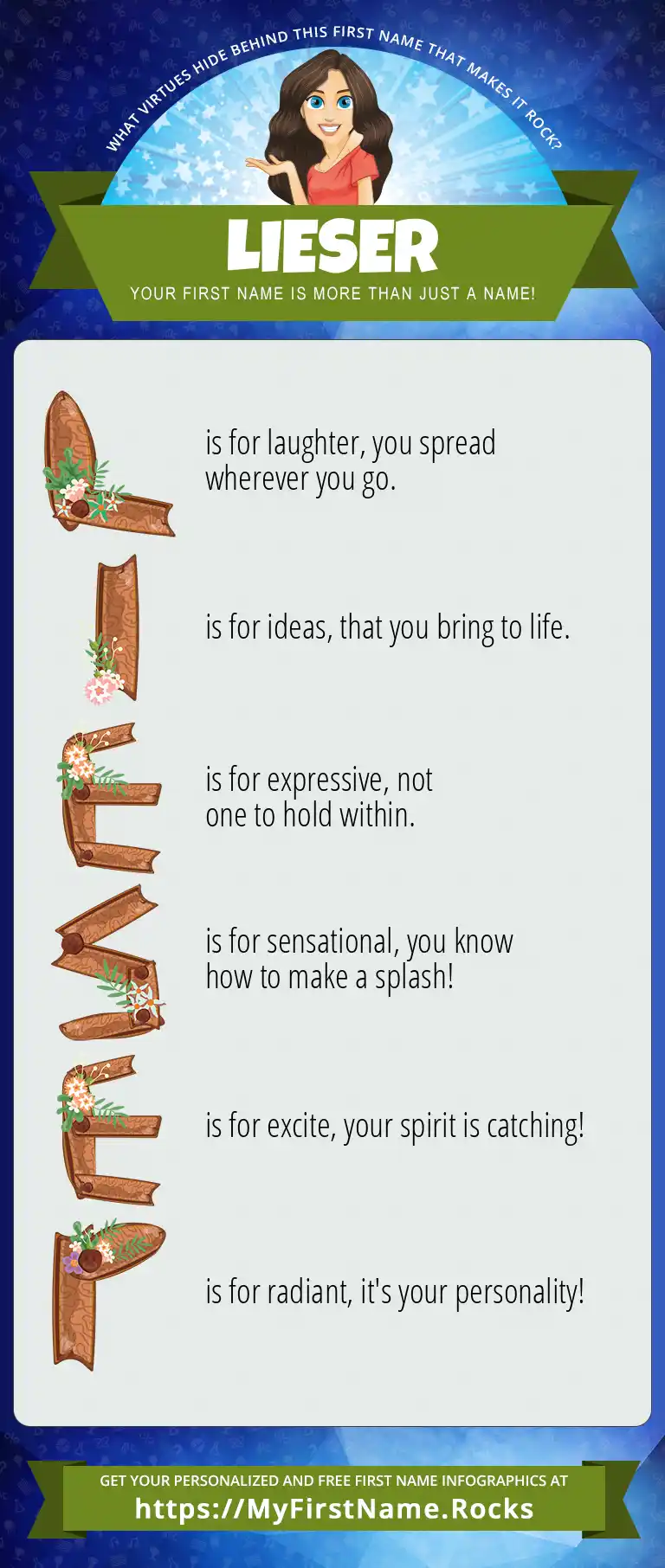 WHAT VIRTUES HIDE BEHIND THIS FIRST NAME THAT MAKES IT ROCK?

LIESER

YOUR FIRST NAME IS MORE THAN JUST A NAME!

L is for laughter, you spread wherever you go.

I is for ideas, that you bring to life.

E is for expressive, not one to hold within.

S is for sensational, you know how to make a splash!

E is for excite, your spirit is catching!

R is for radiant, it's your personality!

GET YOUR PERSONALIZED AND FREE FIRST NAME INFOGRAPHICS AT

https://MyFirstName.Rocks