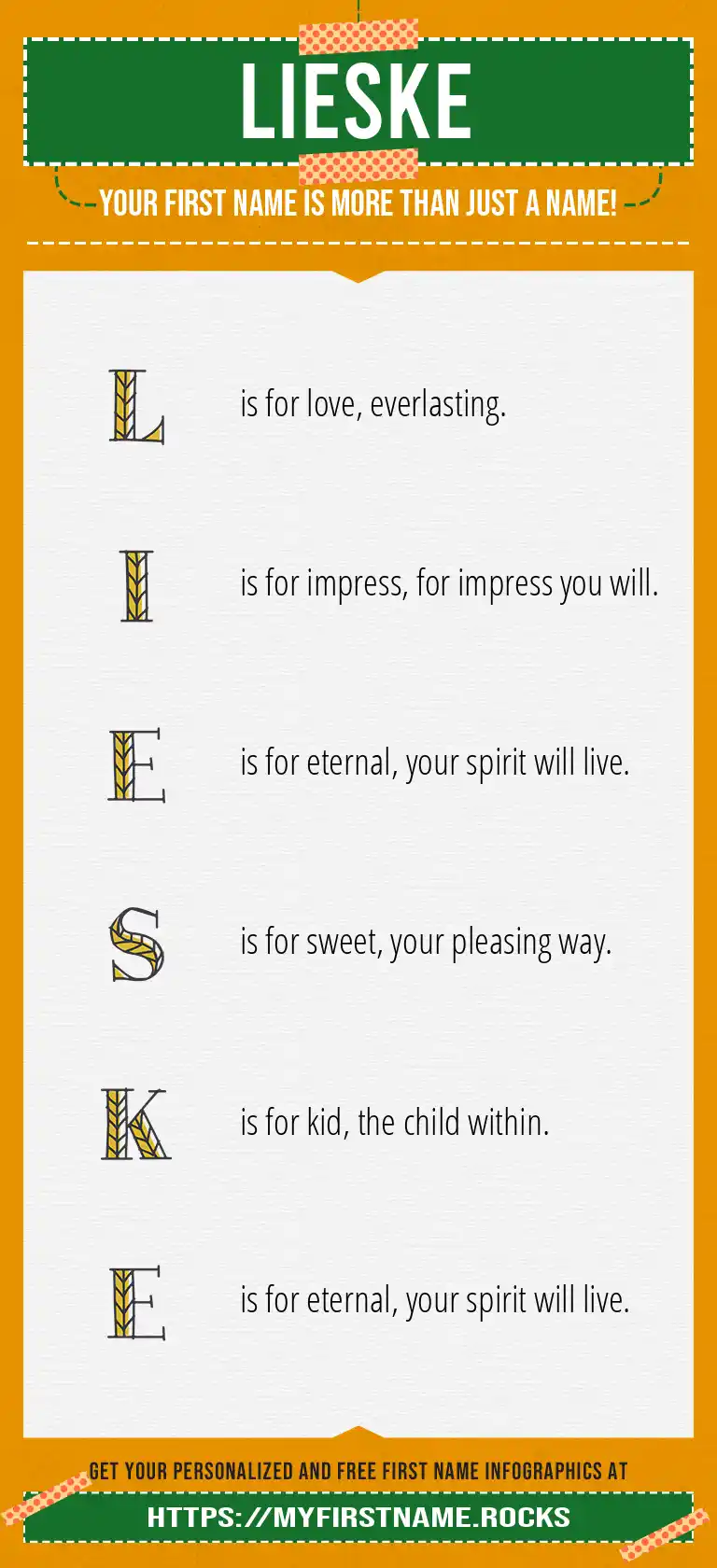 LIESKE

YOUR FIRST NAME IS MORE THAN JUST A NAME!

L is for love, everlasting.

I is for impress, for impress you will.

E is for eternal, your spirit will live.

S is for sweet, your pleasing way.

K is for kid, the child within.

E is for eternal, your spirit will live.

GET YOUR PERSONALIZED AND FREE FIRST NAME INFOGRAPHICS AT

HTTPS://MYFIRSTNAME.ROCKS