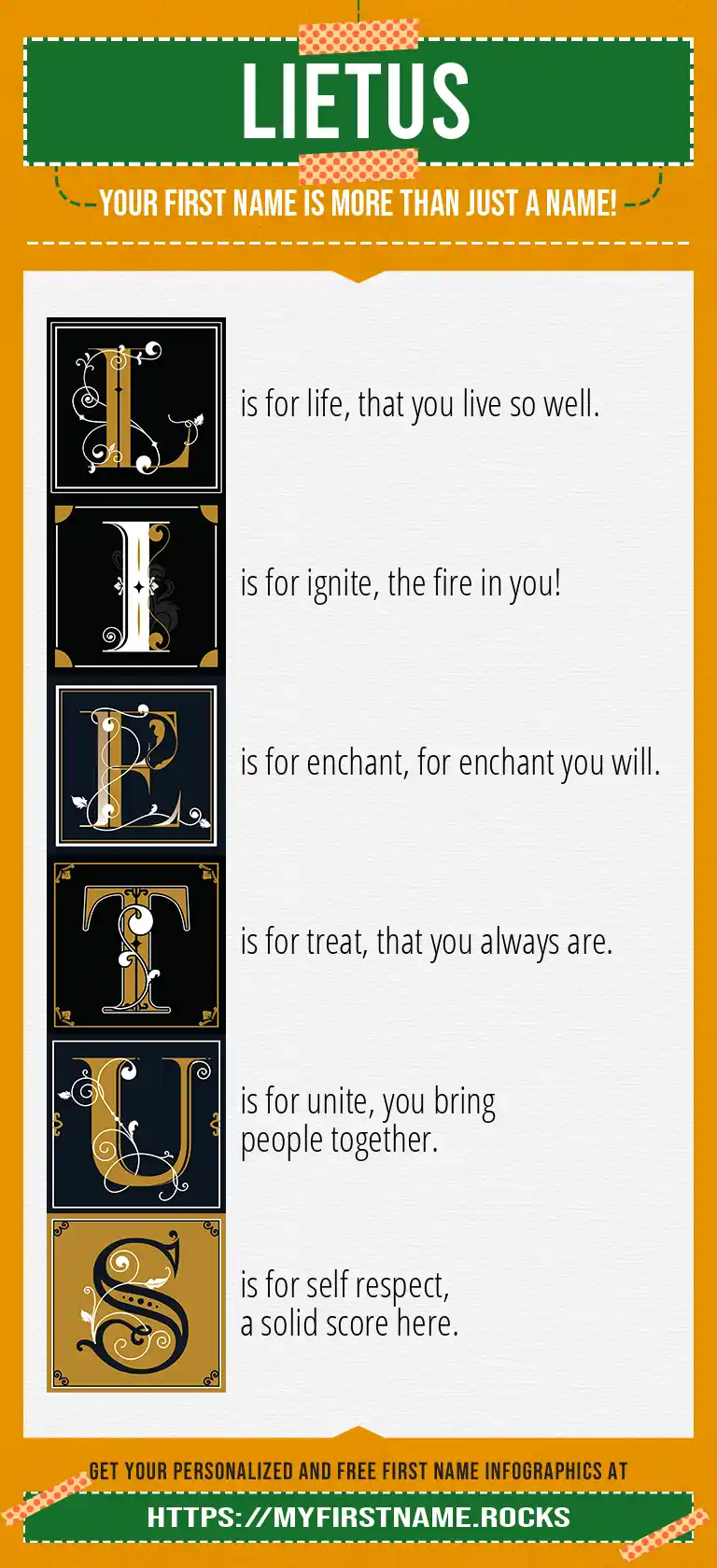 LIETUS

YOUR FIRST NAME IS MORE THAN JUST A NAME!

L is for life, that you live so well.

I is for ignite, the fire in you!

E is for enchant, for enchant you will.

T is for treat, that you always are.

U is for unite, you bring people together.

S is for self respect, a solid score here.

GET YOUR PERSONALIZED AND FREE FIRST NAME INFOGRAPHICS AT

HTTPS://MYFIRSTNAME.ROCKS