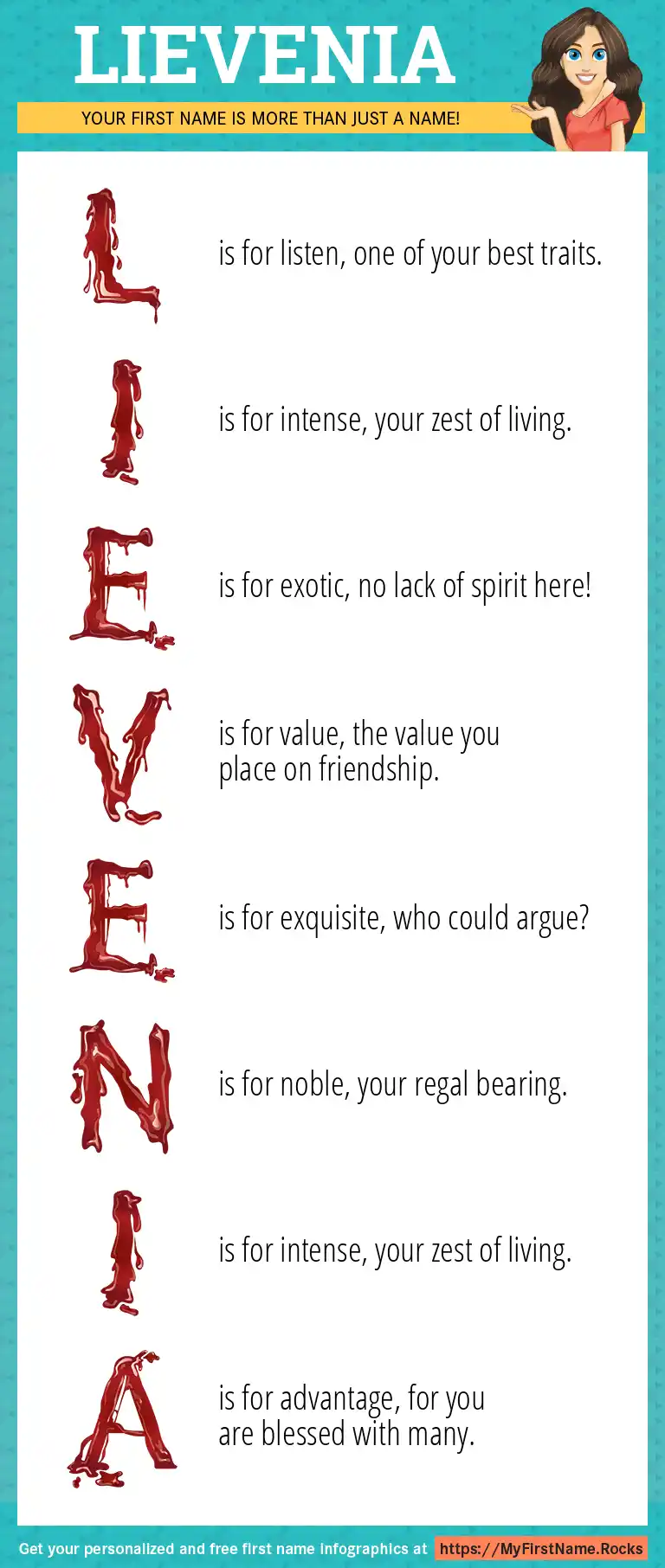 LIEVENIA

YOUR FIRST NAME IS MORE THAN JUST A NAME!

L is for listen, one of your best traits.

I is for intense, your zest of living.

E is for exotic, no lack of spirit here!

V is for value, the value you place on friendship.

E is for exquisite, who could argue?

N is for noble, your regal bearing.

I is for intense, your zest of living.

A is for advantage, for you are blessed with many.

Get your personalized and free first name infographics at https://MyFirstName.Rocks