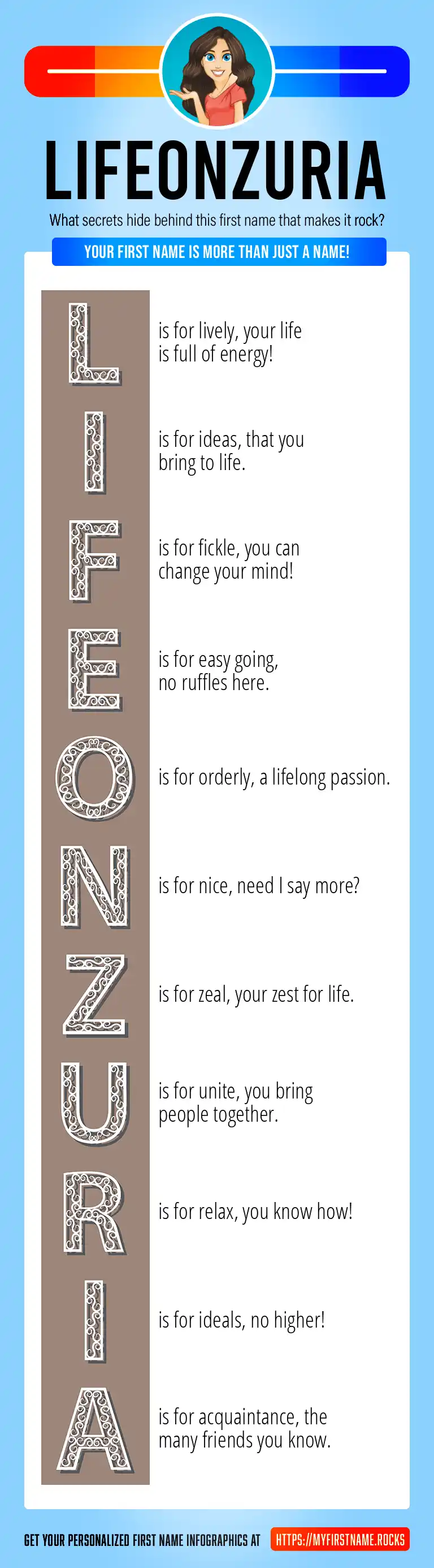 LIFEONZURIA

What secrets hide behind this first name that makes it rock?

YOUR FIRST NAME IS MORE THAN JUST A NAME!

L is for lively, your life is full of energy!

I is for ideas, that you bring to life.

F is for fickle, you can change your mind!

E is for easy going, no ruffles here.

O is for orderly, a lifelong passion.

N is for nice, need I say more?

Z is for zeal, your zest for life.

U is for unite, you bring people together.

R is for relax, you know how!

I is for ideals, no higher!

A is for acquaintance, the many friends you know.

GET YOUR PERSONALIZED FIRST NAME INFOGRAPHICS AT HTTPS://MYFIRSTNAME.ROCKS