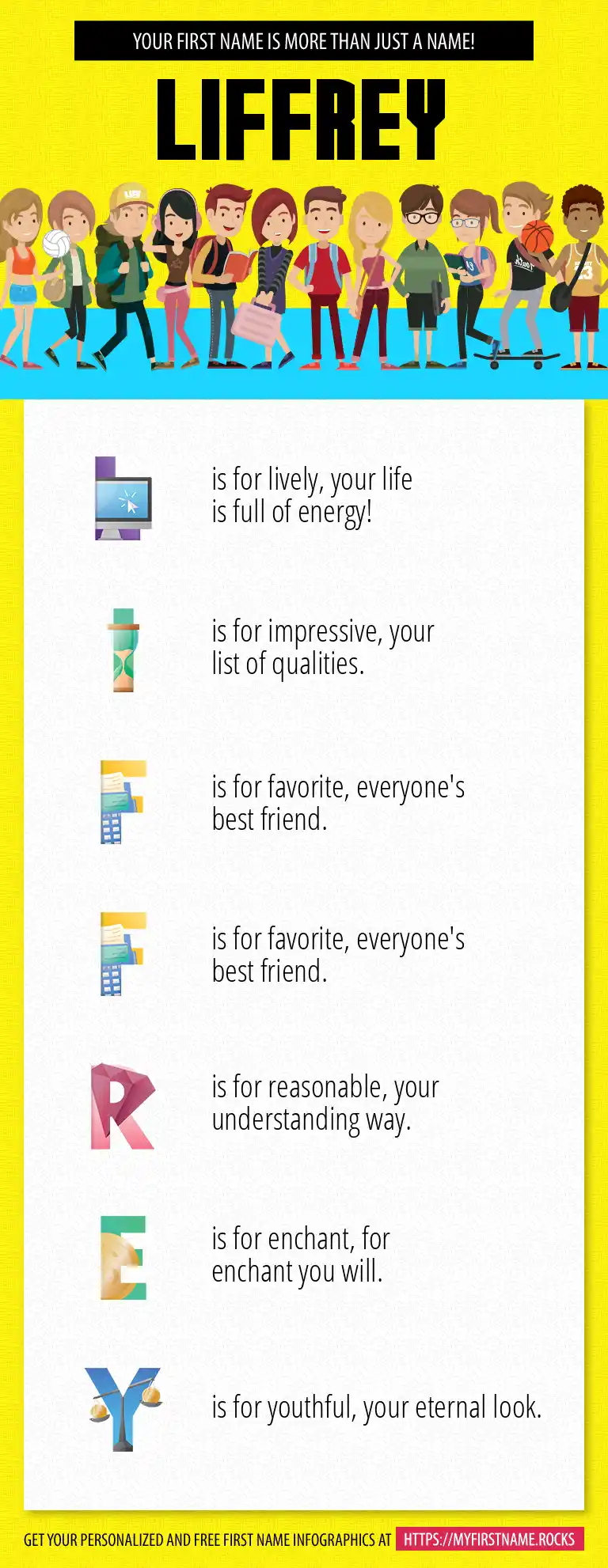 YOUR FIRST NAME IS MORE THAN JUST A NAME!

LIFFREY

L is for lively, your life is full of energy!

I is for impressive, your list of qualities.

F is for favorite, everyone's best friend.

F is for favorite, everyone's best friend.

R is for reasonable, your understanding way.

E is for enchant, for enchant you will.

Y is for youthful, your eternal look.

GET YOUR PERSONALIZED AND FREE FIRST NAME INFOGRAPHICS AT HTTPS://MYFIRSTNAME.ROCKS