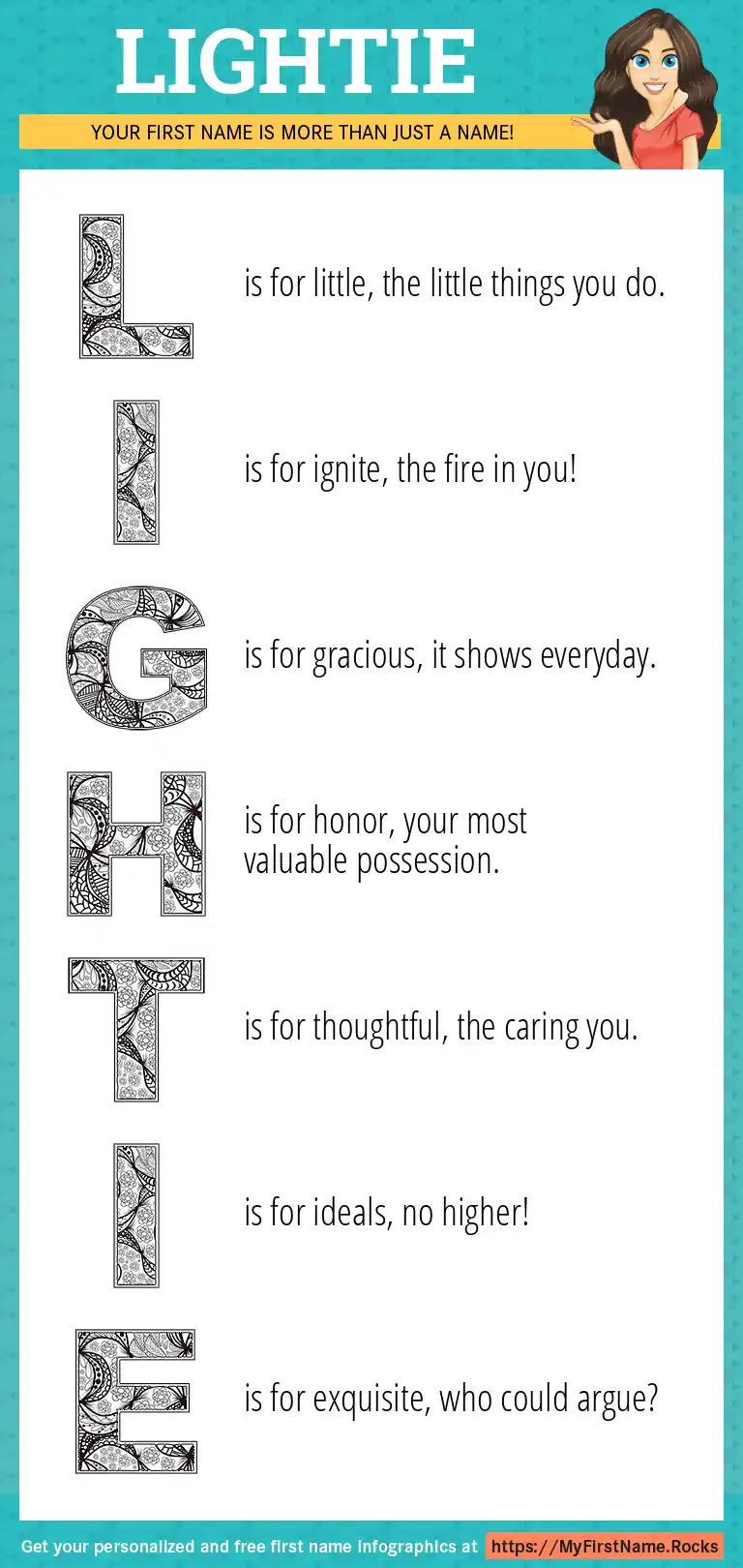 LIGHTIE

YOUR FIRST NAME IS MORE THAN JUST A NAME!

L is for little, the little things you do.

I is for ignite, the fire in you!

G is for gracious, it shows everyday.

H is for honor, your most valuable possession.

T is for thoughtful, the caring you.

I is for ideals, no higher!

E is for exquisite, who could argue?

Get your personalized and free first name infographics at https://MyFirstName.Rocks