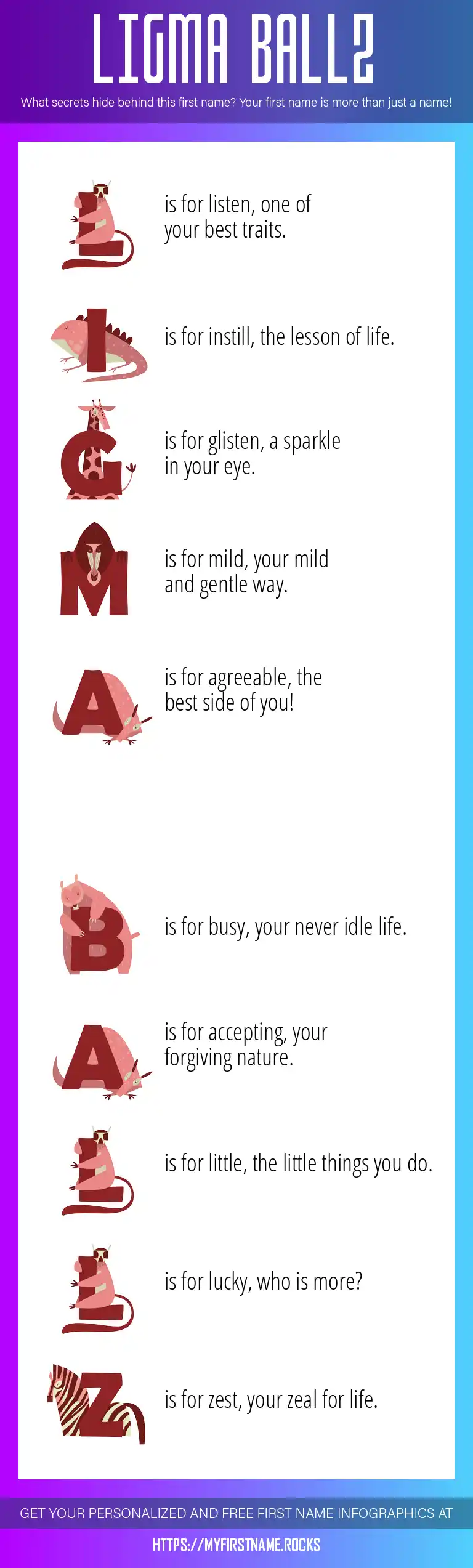 LIGMA BALLZ

What secrets hide behind this first name? Your first name is more than just a name!

L is for listen, one of your best traits.

I is for instill, the lesson of life.

G is for glisten, a sparkle in your eye.

M is for mild, your mild and gentle way.

A is for agreeable, the best side of you!

B is for busy, your never idle life.

A is for accepting, your forgiving nature.

L is for little, the little things you do.

L is for lucky, who is more?

Z is for zest, your zeal for life.

GET YOUR PERSONALIZED AND FREE FIRST NAME INFOGRAPHICS AT

HTTPS://MYFIRSTNAME.ROCKS