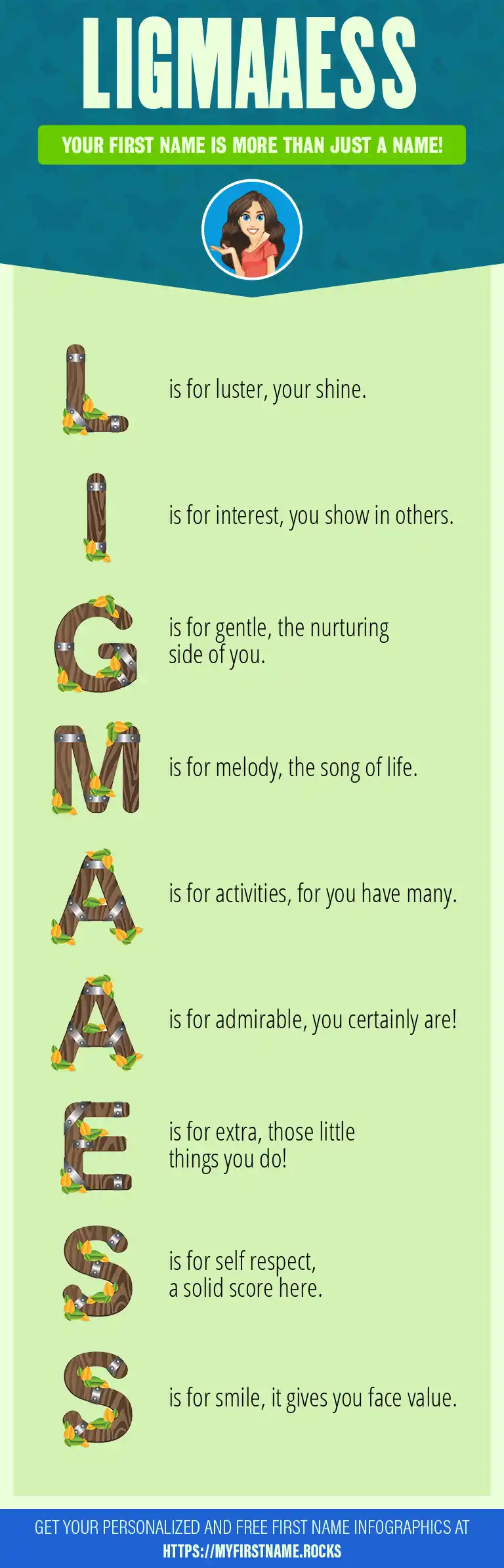 LIGMAAESS

YOUR FIRST NAME IS MORE THAN JUST A NAME!

L is for luster, your shine.

I is for interest, you show in others.

G is for gentle, the nurturing side of you.

M is for melody, the song of life.

A is for activities, for you have many.

A is for admirable, you certainly are!

E is for extra, those little things you do!

S is for self respect, a solid score here.

S is for smile, it gives you face value.

GET YOUR PERSONALIZED AND FREE FIRST NAME INFOGRAPHICS AT HTTPS://MYFIRSTNAME.ROCKS