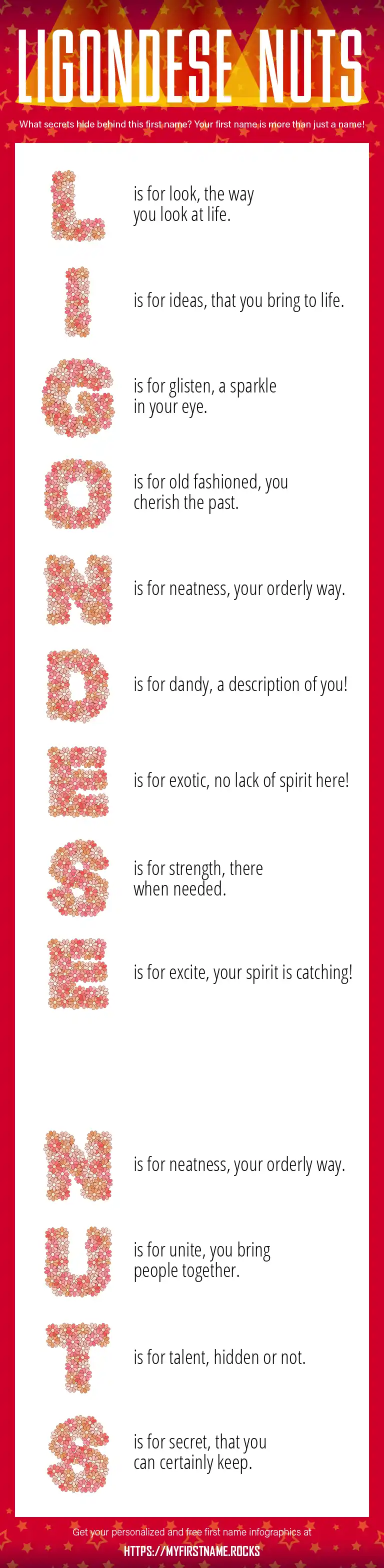 LIGONDESE NUTS

What secrets hide behind this first name? Your first name is more than just a name!

L is for look, the way you look at life.

I is for ideas, that you bring to life.

G is for glisten, a sparkle in your eye.

O is for old fashioned, you cherish the past.

N is for neatness, your orderly way.

D is for dandy, a description of you!

E is for exotic, no lack of spirit here!

S is for strength, there when needed.

E is for excite, your spirit is catching!

N is for neatness, your orderly way.

U is for unite, you bring people together.

T is for talent, hidden or not.

S is for secret, that you can certainly keep.

Get your personalized and free first name infographics at

HTTPS://MYFIRSTNAME.ROCKS