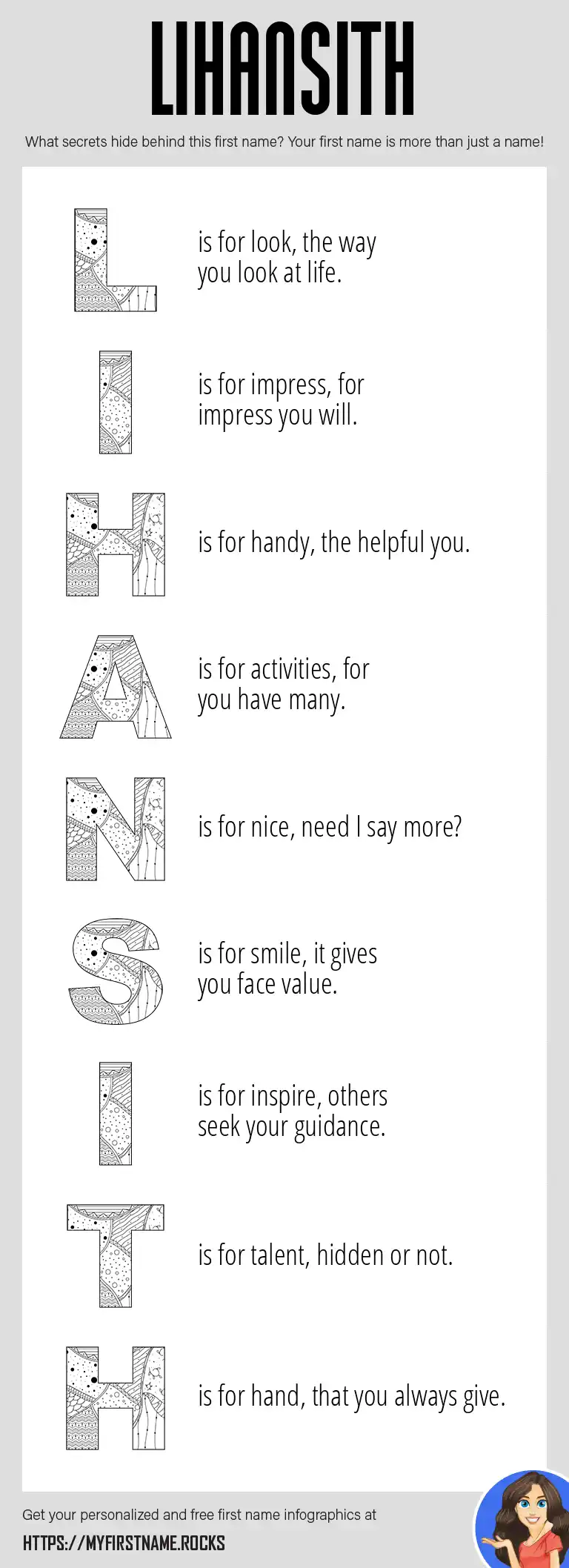 LIHANSITH

What secrets hide behind this first name? Your first name is more than just a name!

L is for look, the way you look at life.

I is for impress, for impress you will.

H is for handy, the helpful you.

A is for activities, for you have many.

N is for nice, need I say more?

S is for smile, it gives you face value.

I is for inspire, others seek your guidance.

T is for talent, hidden or not.

H is for hand, that you always give.

Get your personalized and free first name infographics at

HTTPS://MYFIRSTNAME.ROCKS