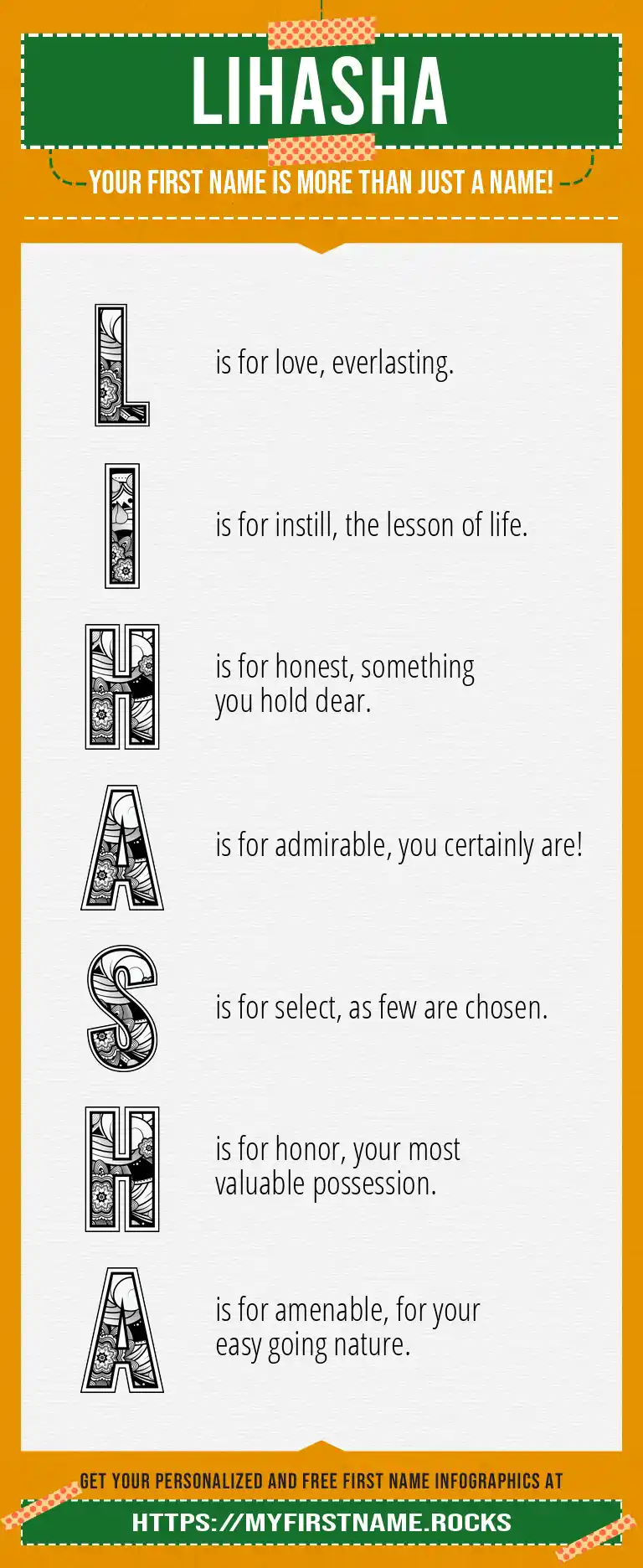 LIHASHA

YOUR FIRST NAME IS MORE THAN JUST A NAME!

L is for love, everlasting.

I is for instill, the lesson of life.

H is for honest, something you hold dear.

A is for admirable, you certainly are!

S is for select, as few are chosen.

H is for honor, your most valuable possession.

A is for amenable, for your easy going nature.

GET YOUR PERSONALIZED AND FREE FIRST NAME INFOGRAPHICS AT

HTTPS://MYFIRSTNAME.ROCKS