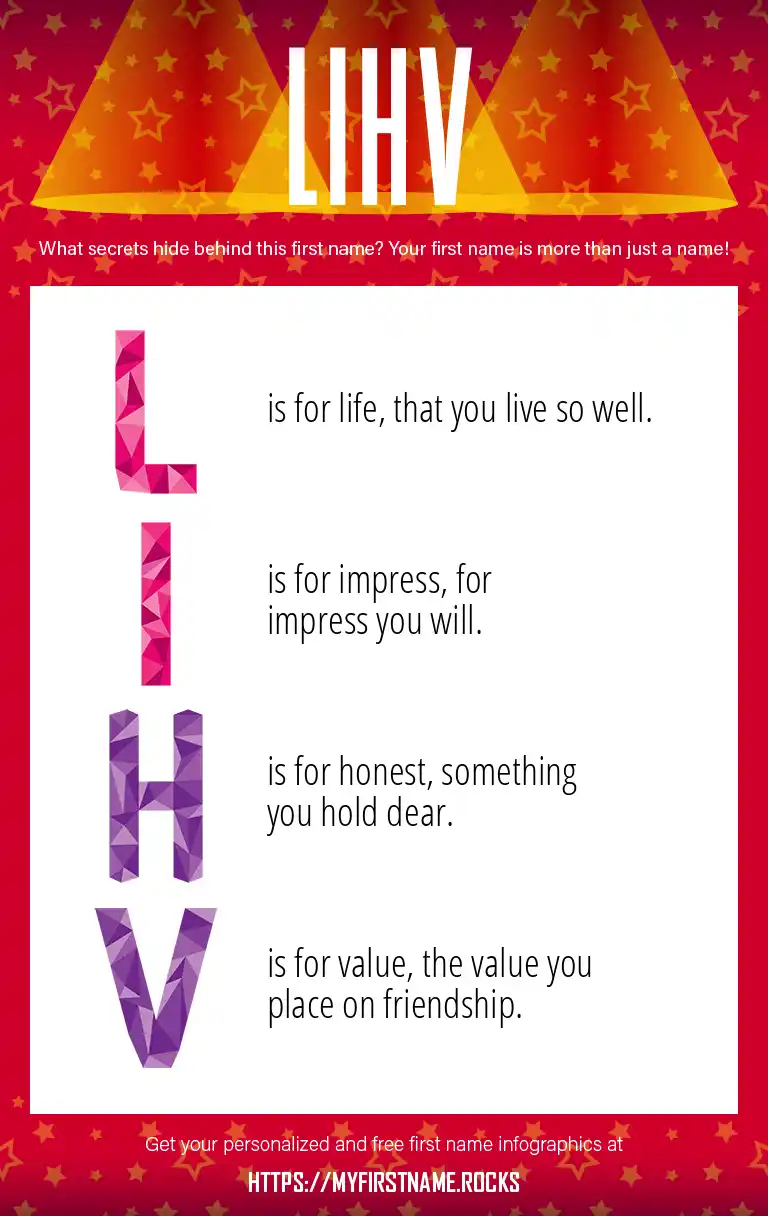 LIHV

What secrets hide behind this first name? Your first name is more than just a name!

L is for life, that you live so well.

I is for impress, for impress you will.

H is for honest, something you hold dear.

V is for value, the value you place on friendship.

Get your personalized and free first name infographics at

HTTPS://MYFIRSTNAME.ROCKS