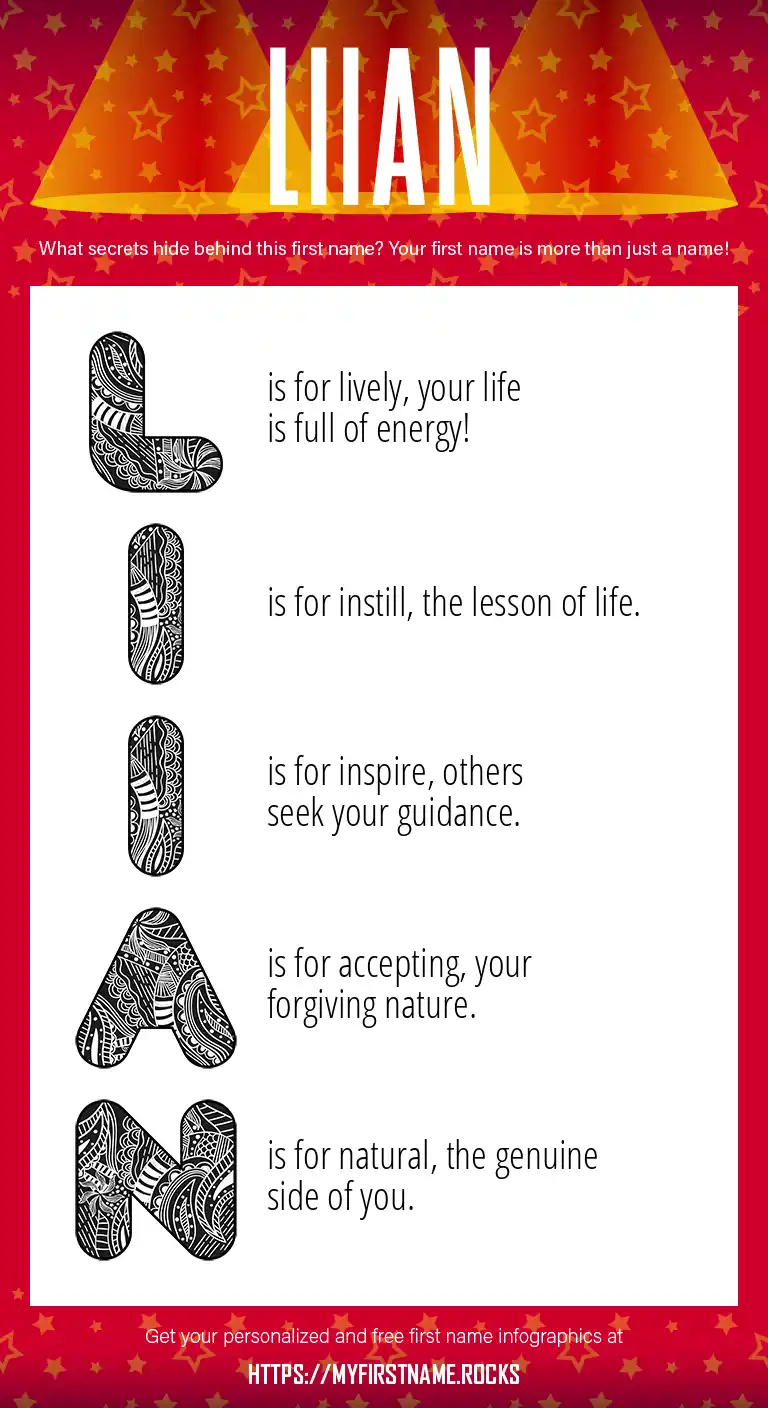 LIIAN

What secrets hide behind this first name? Your first name is more than just a name!

L is for lively, your life is full of energy!

I is for instill, the lesson of life.

I is for inspire, others seek your guidance.

A is for accepting, your forgiving nature.

N is for natural, the genuine side of you.

Get your personalized and free first name infographics at

HTTPS://MYFIRSTNAME.ROCKS