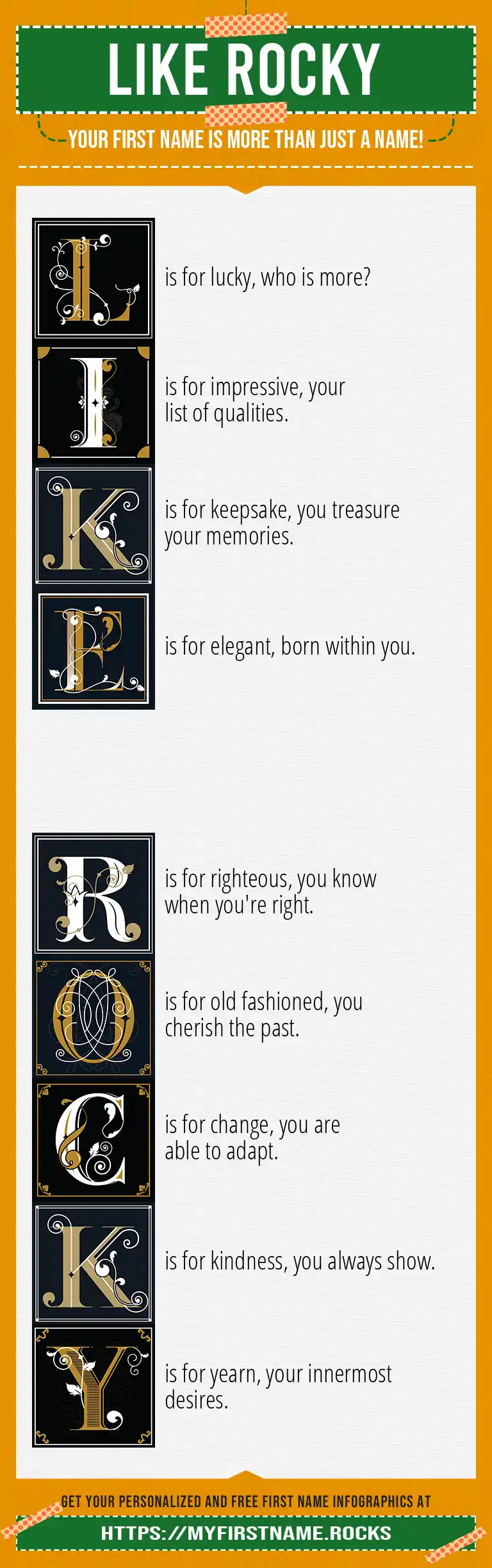 LIKE ROCKY

YOUR FIRST NAME IS MORE THAN JUST A NAME!

L is for lucky, who is more?

I is for impressive, your list of qualities.

K is for keepsake, you treasure your memories.

E is for elegant, born within you.

R is for righteous, you know when you're right.

O is for old fashioned, you cherish the past.

C is for change, you are able to adapt.

K is for kindness, you always show.

Y is for yearn, your innermost desires.

GET YOUR PERSONALIZED AND FREE FIRST NAME INFOGRAPHICS AT

HTTPS://MYFIRSTNAME.ROCKS