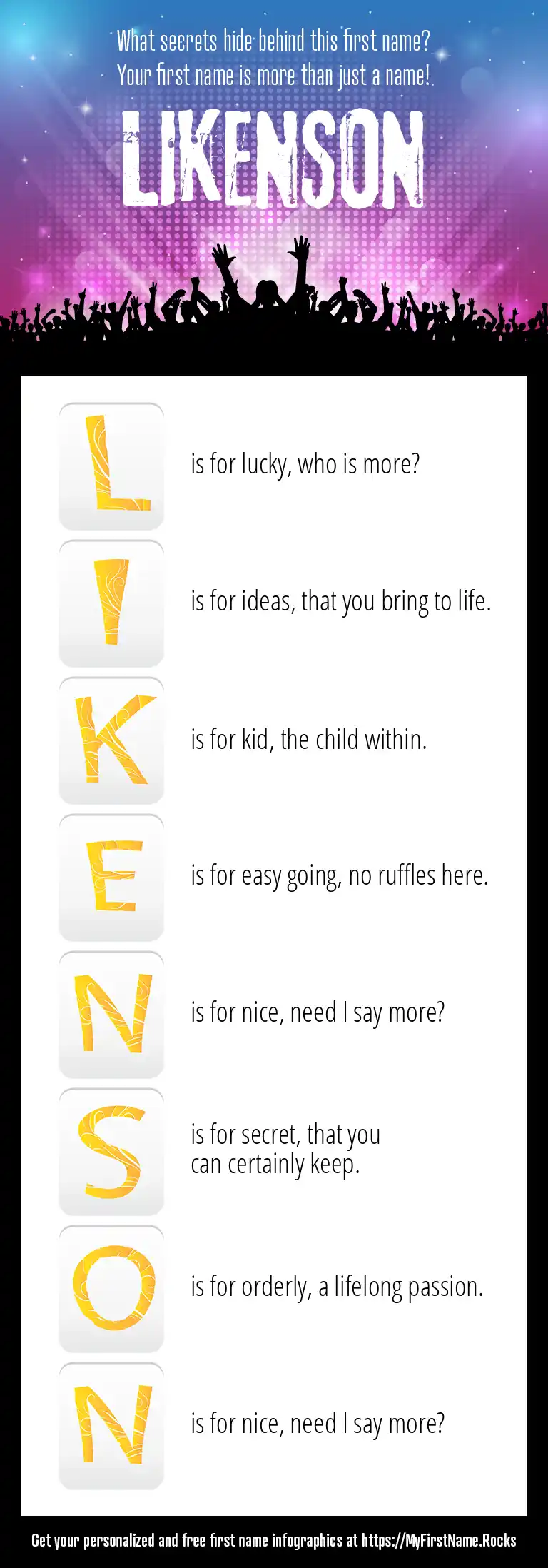 What secrets hide behind this first name?
Your first name is more than just a name!

LIKENSON

L is for lucky, who is more?

I is for ideas, that you bring to life.

K is for kid, the child within.

E is for easy going, no ruffles here.

N is for nice, need I say more?

S is for secret, that you can certainly keep.

O is for orderly, a lifelong passion.

N is for nice, need I say more?

Get your personalized and free first name infographics at https://MyFirstName.Rocks